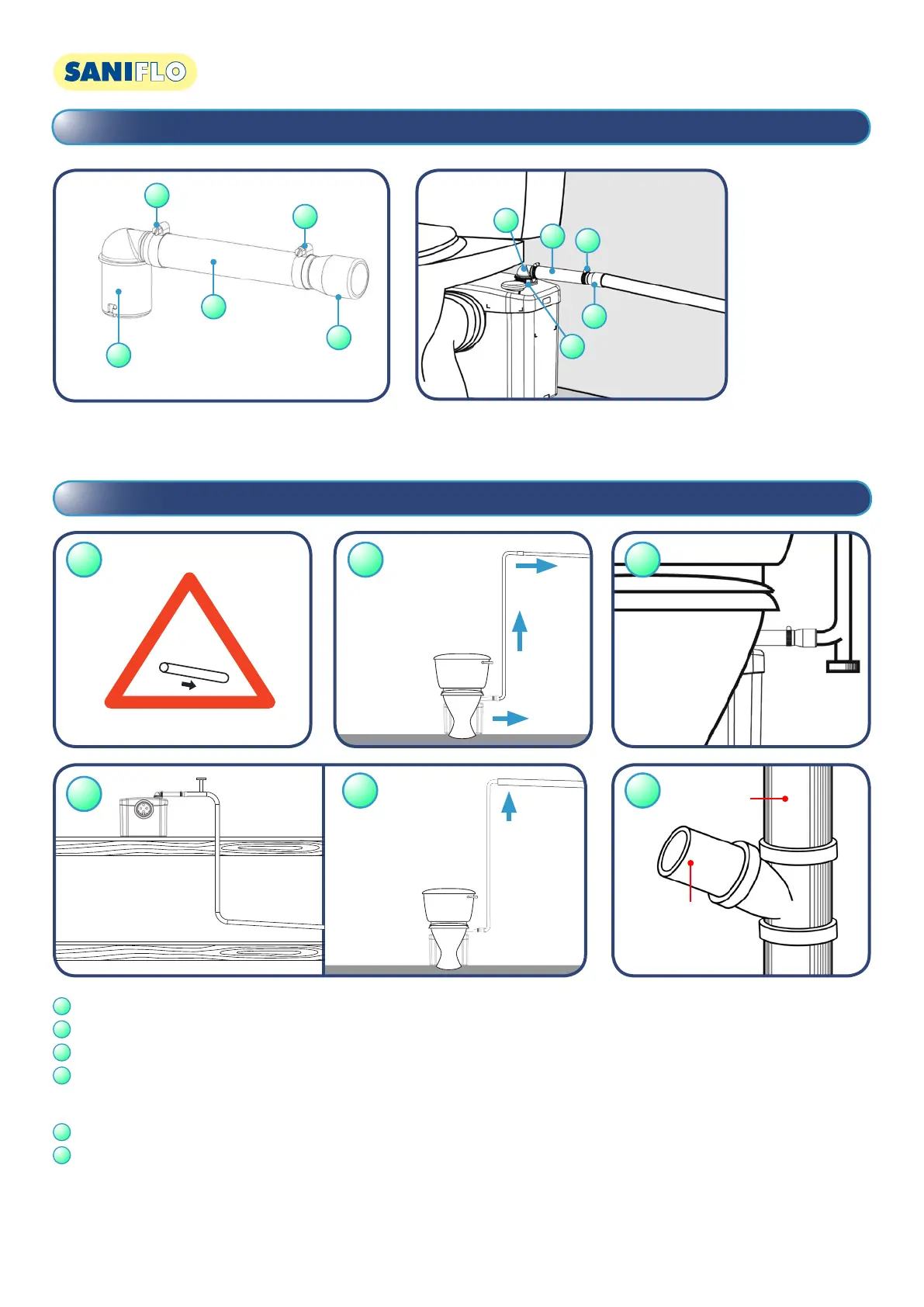 SANIFLO