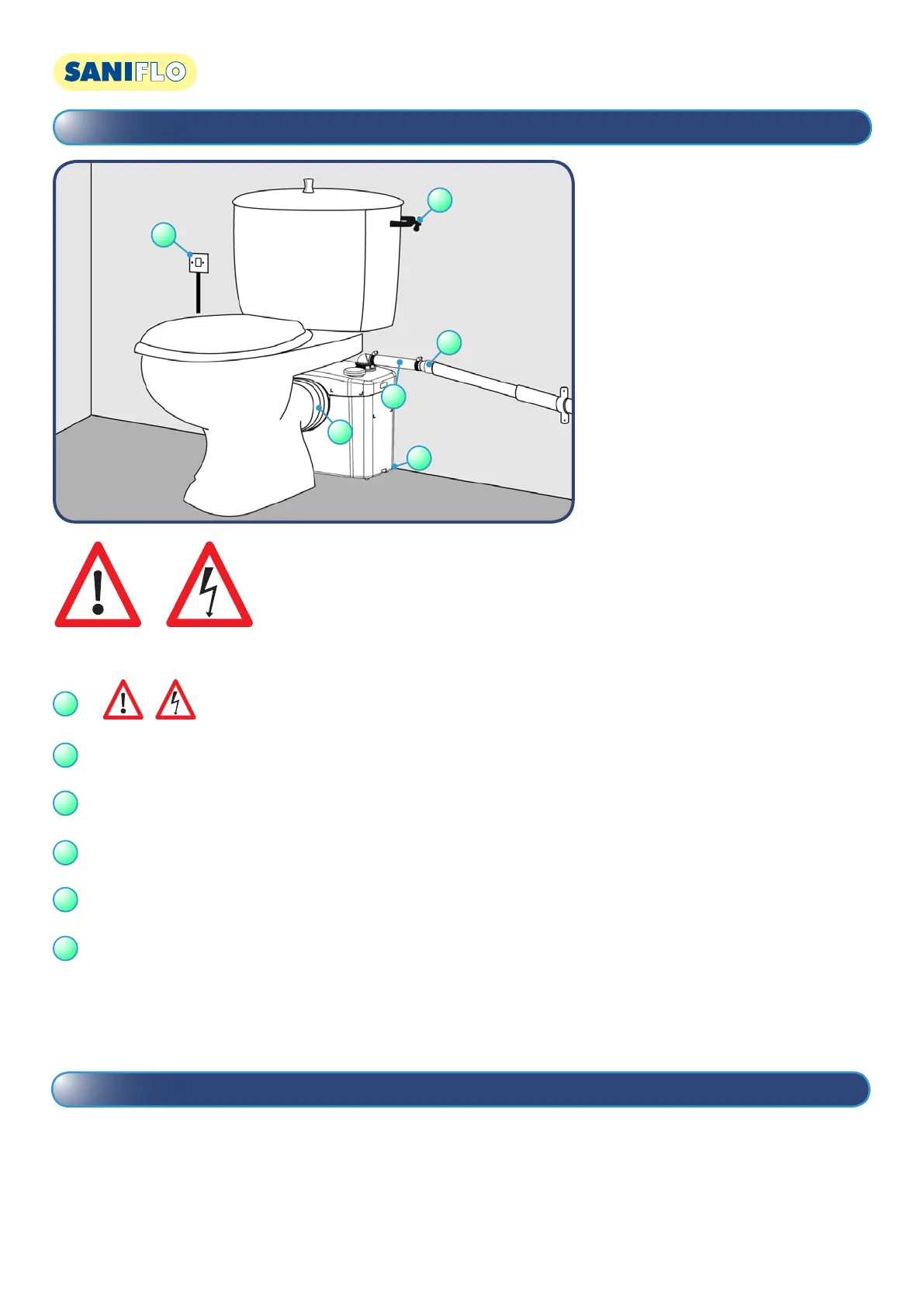 SANIFLO