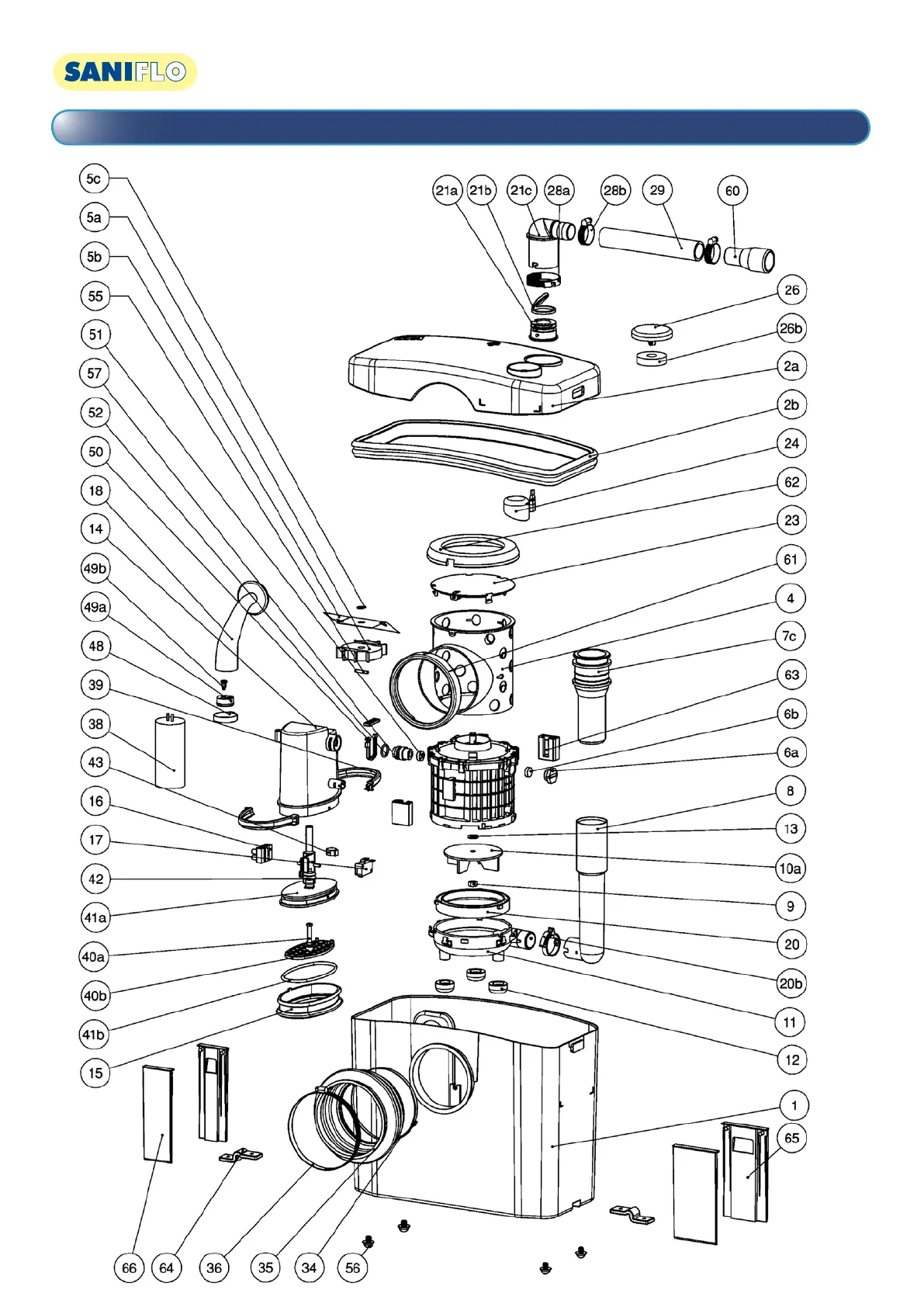 SANIFLO

5c
5a
5b
55
51
57
52
50
18
14
49b
49a
48
39
38
43
16
17
42
41a
40a
40b
41b
15

21a 21b 21c 28a 28b 29 60

26
26b
2a
2b
24
62
23
61
4
7c
63
6b
6a
8
13
10a
9
20
20b
11
12
1
65

66 64 36 35 34 56