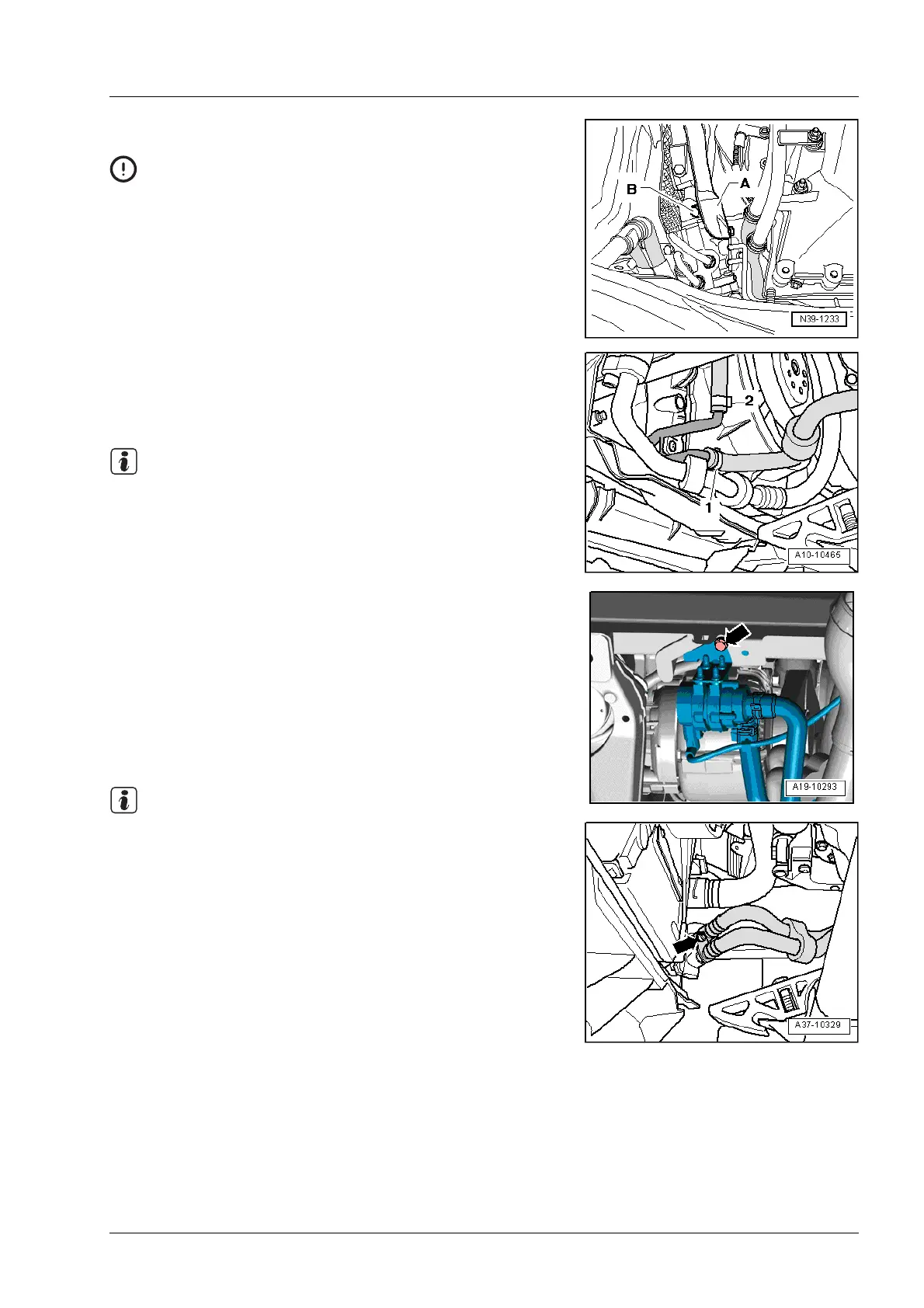 B

A

N39-1233

2

1

A10-10465

A19-10293

A37-10329