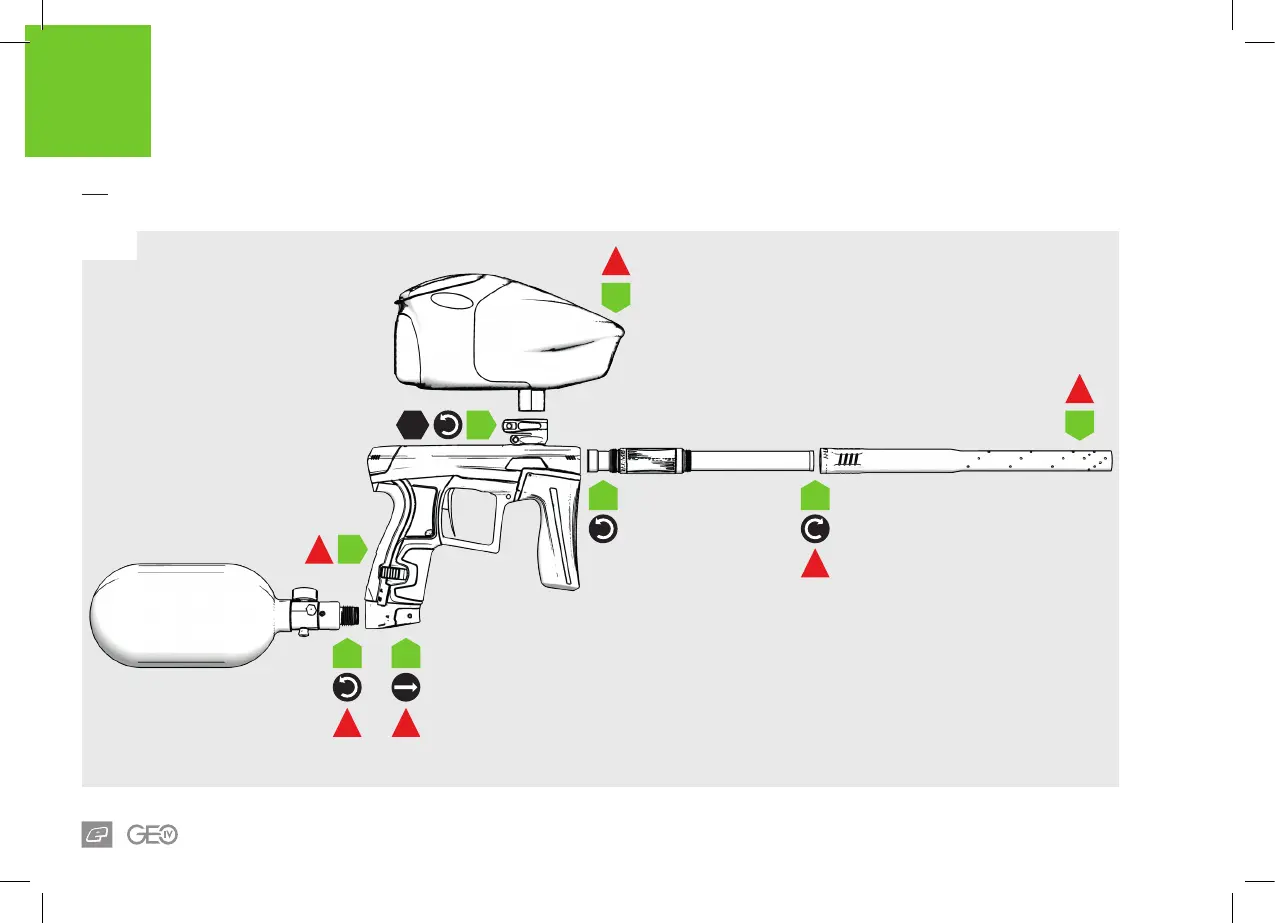 GEO IV