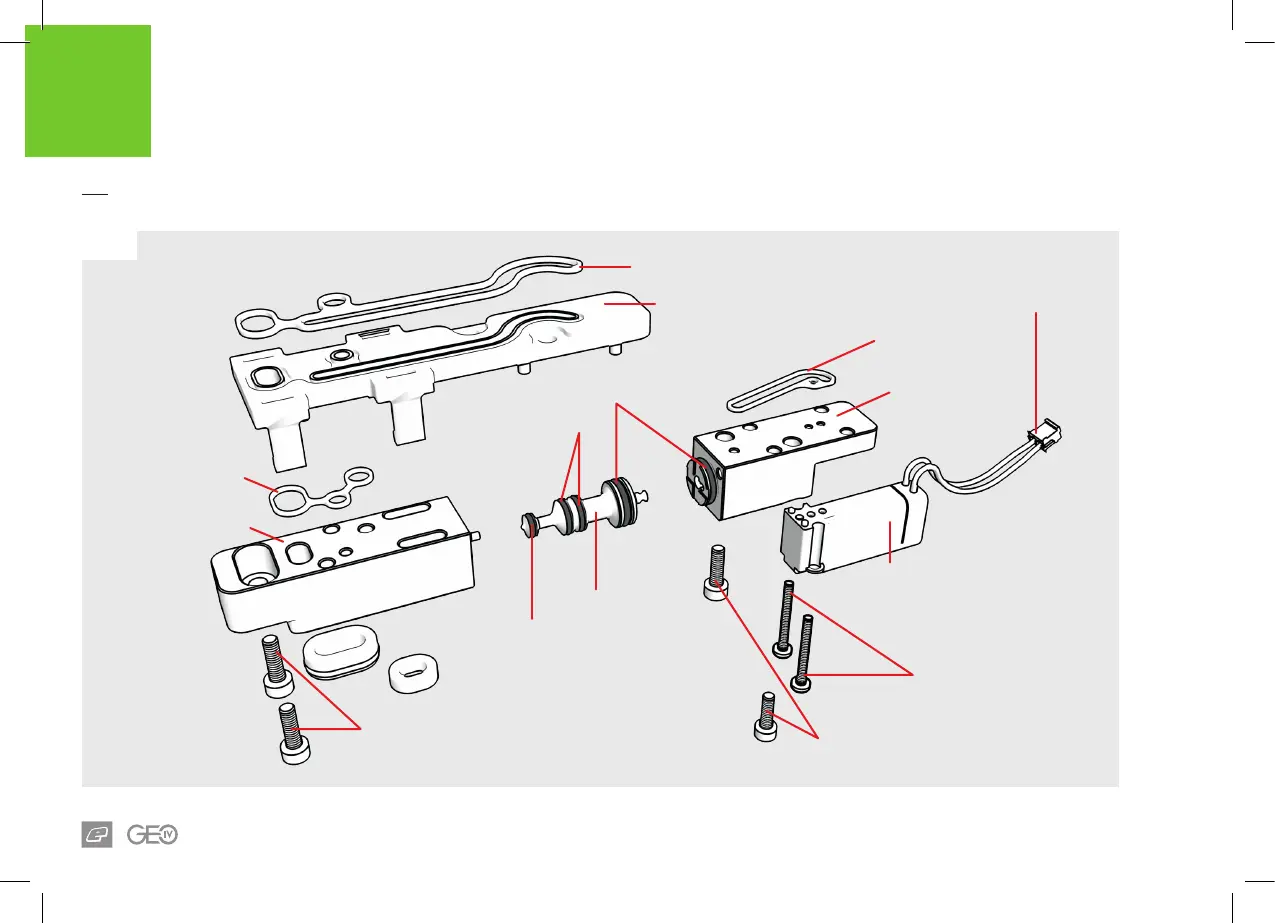 GEO IV