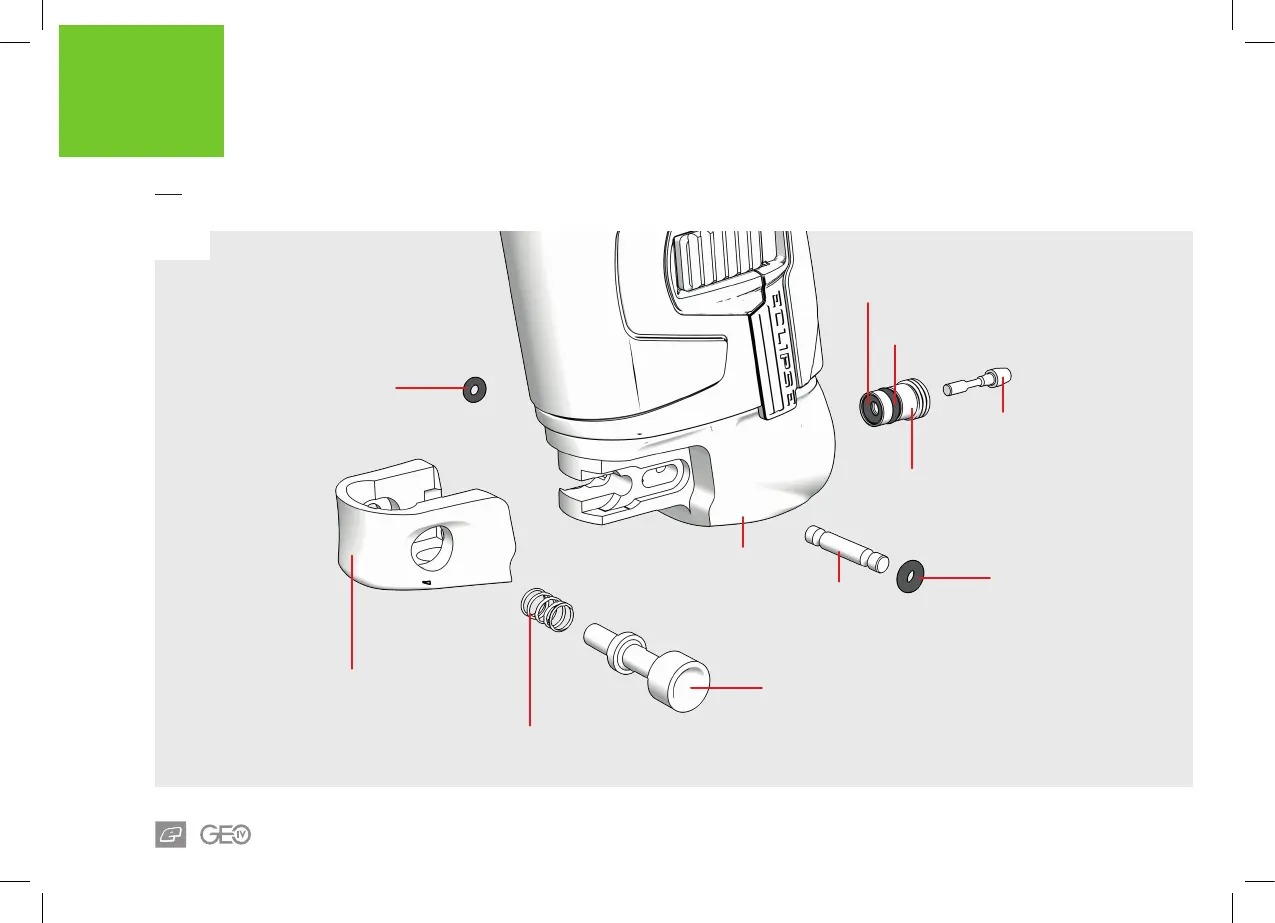 ECLIPSE

GEO IV