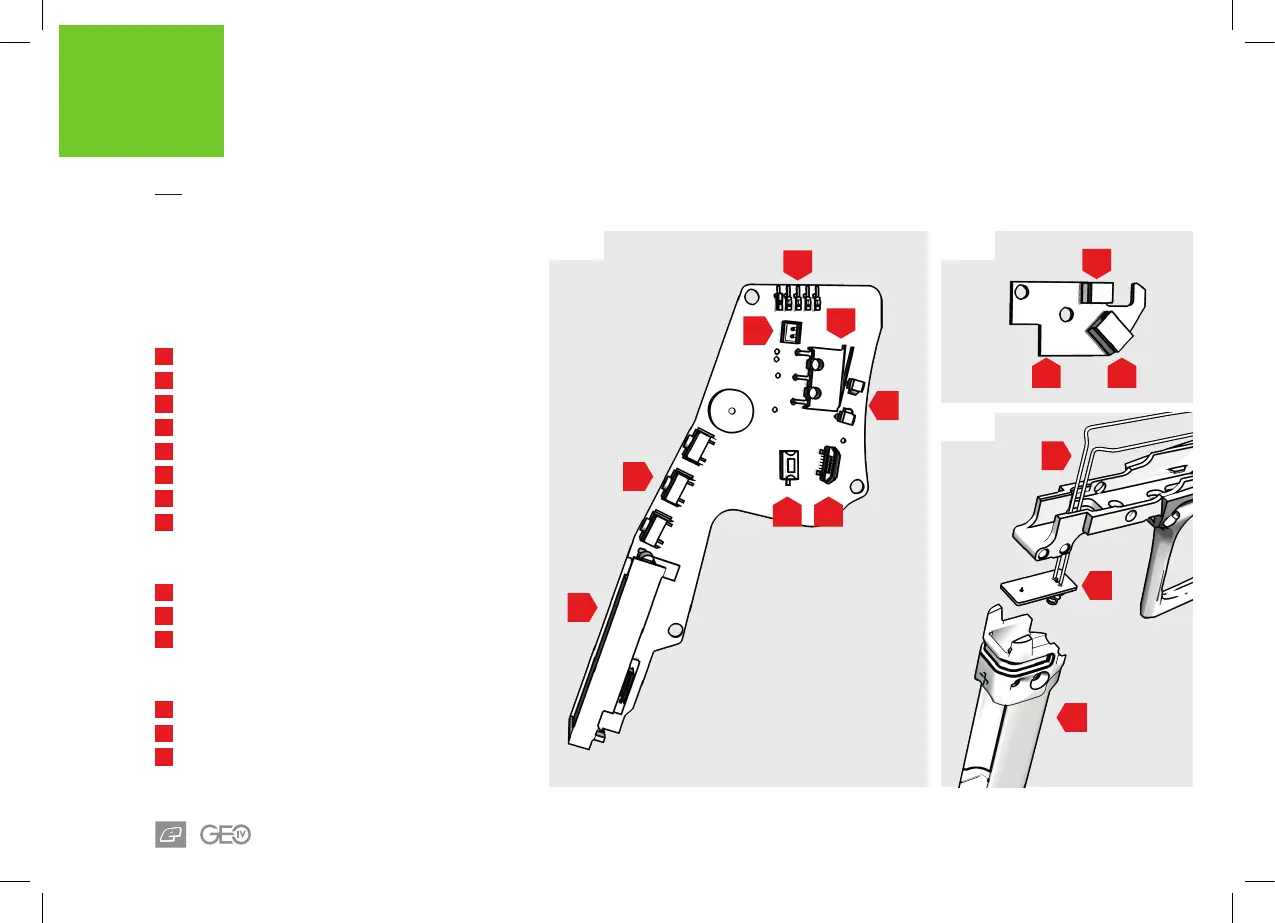 GEO IV