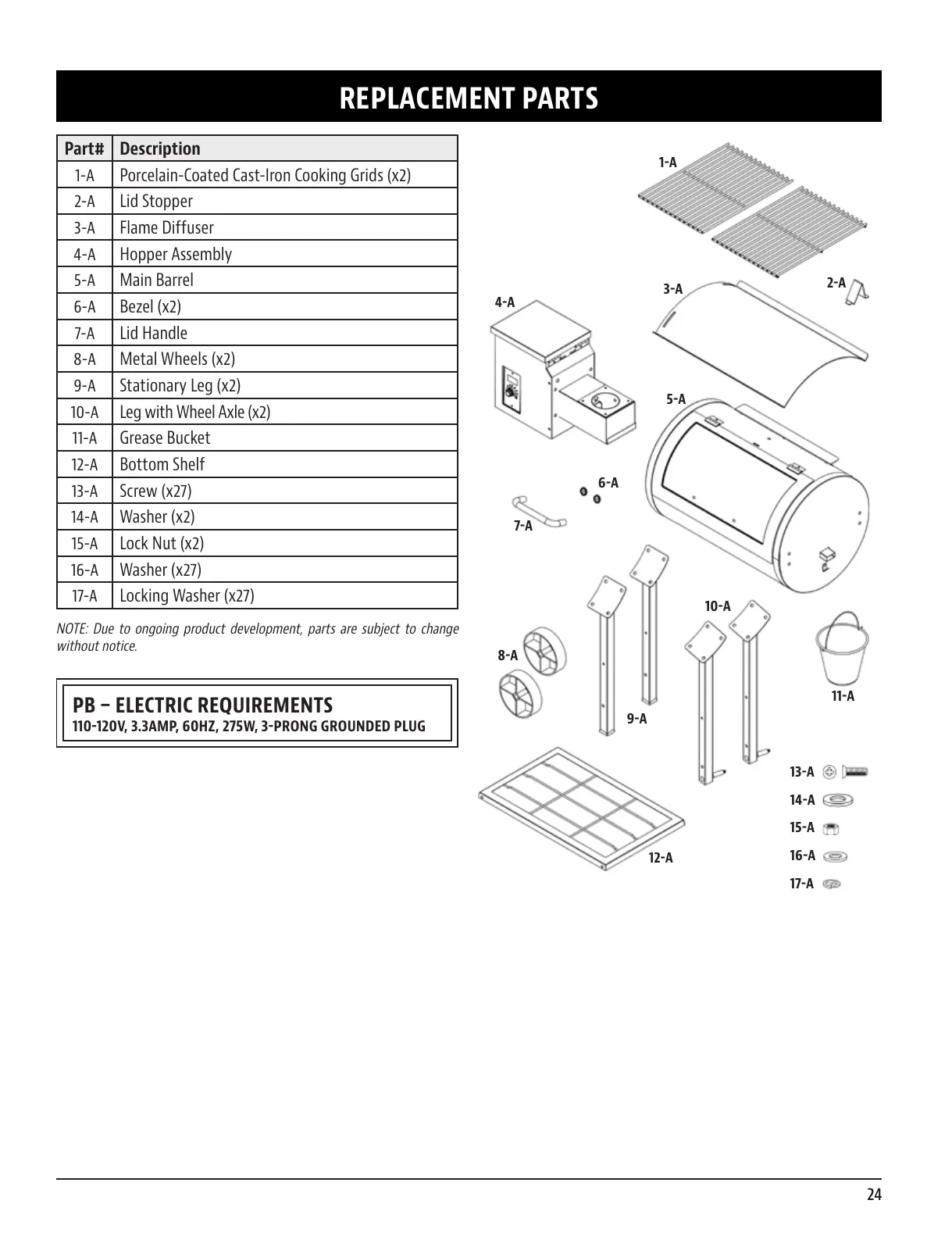 REPLACEMENT PARTS

| Part# | Description |
|---|---|
| 1-A | Porcelain-Coated Cast-Iron Cooking Grids (x2) |
| 2-A | Lid Stopper |
| 3-A | Flame Diffuser |
| 4-A | Hopper Assembly |
| 5-A | Main Barrel |
| 6-A | Bezel (x2) |
| 7-A | Lid Handle |
| 8-A | Metal Wheels (x2) |
| 9-A | Stationary Leg (x2) |
| 10-A | Leg with Wheel Axle (x2) |
| 11-A | Grease Bucket |
| 12-A | Bottom Shelf |
| 13-A | Screw (x27) |
| 14-A | Washer (x2) |
| 15-A | Lock Nut (x2) |
| 16-A | Washer (x27) |
| 17-A | Locking Washer (x27) |

NOTE: Due to ongoing product development, parts are subject to change without notice.

PB – ELECTRIC REQUIREMENTS
110-120V, 3.3AMP, 60HZ, 275W, 3-PRONG GROUNDED PLUG

1-A
2-A
3-A
4-A
5-A
6-A
7-A
8-A
9-A
10-A
11-A
12-A
13-A
14-A
15-A
16-A
17-A

24