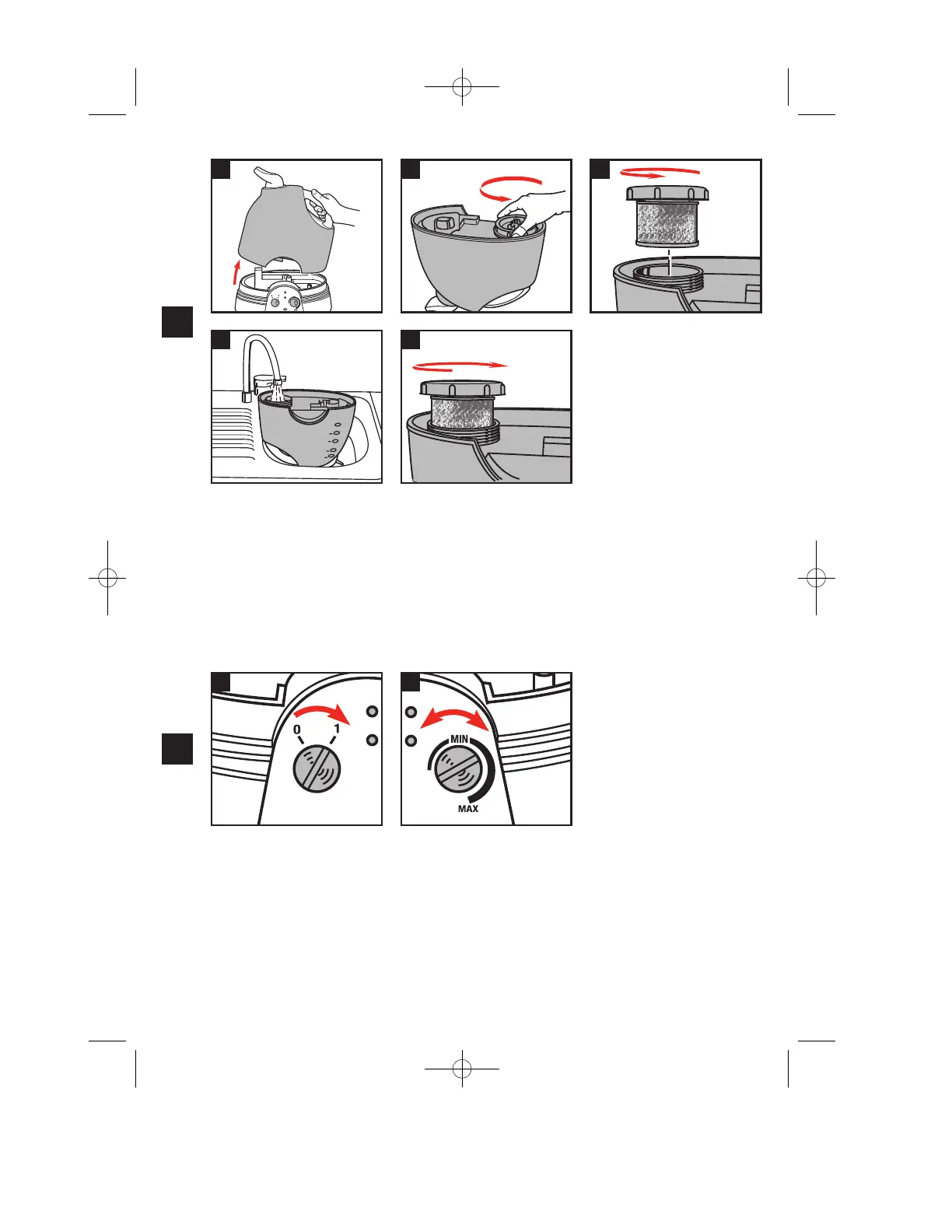 0 1

MIN

MAX