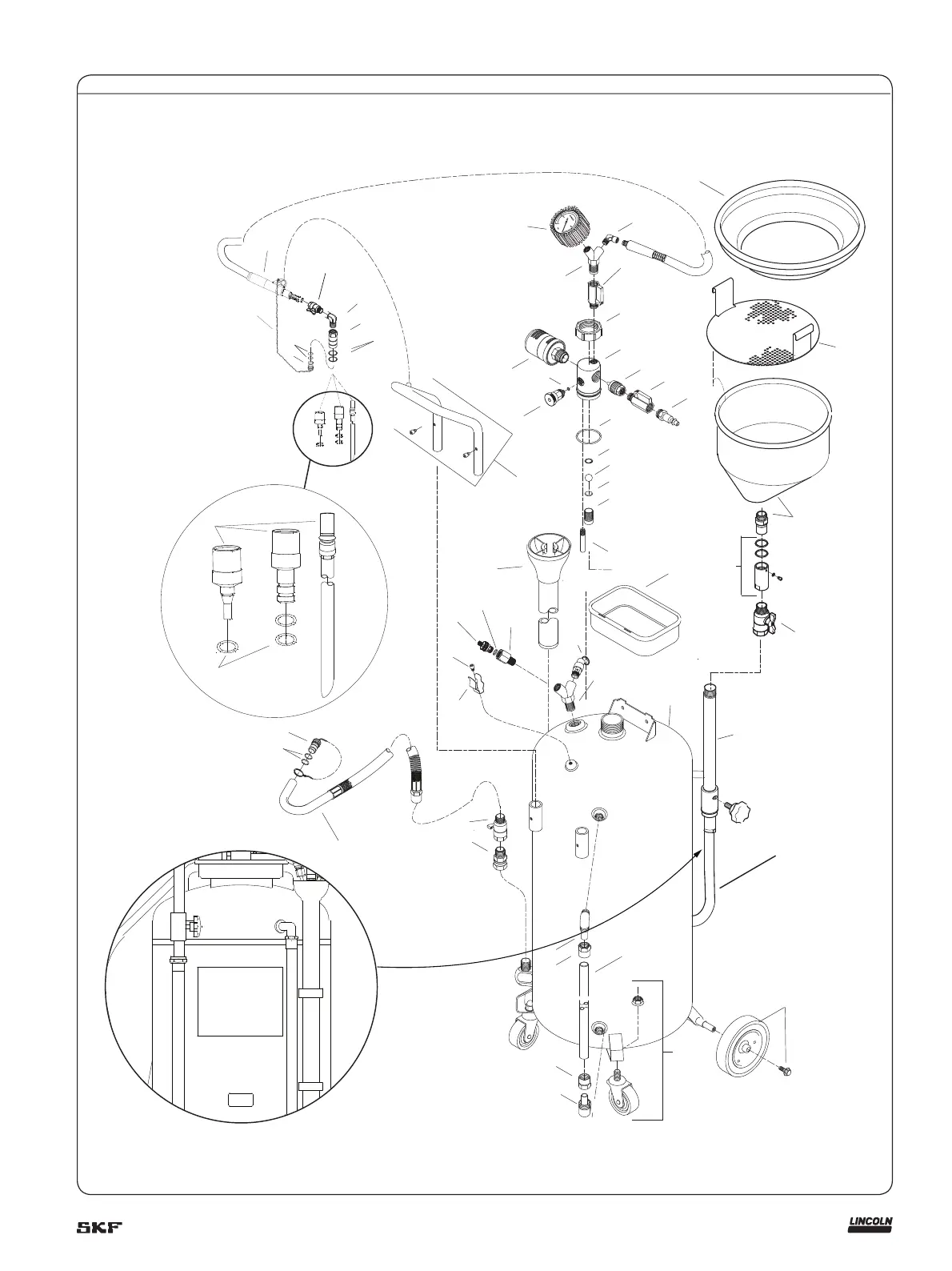 SKF

LINCOLN