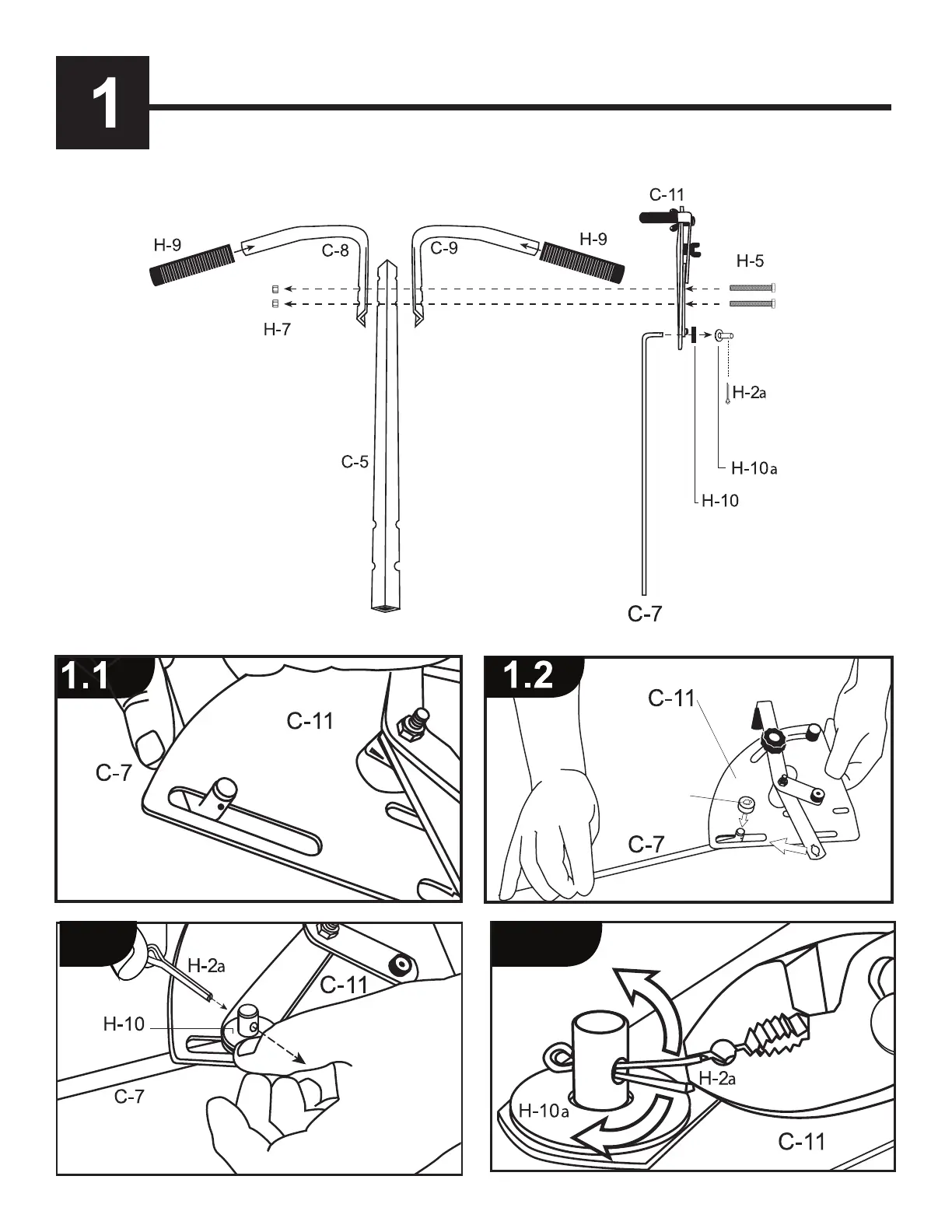 1

C-11

H-9

C-8

C-9

H-9

H-5

H-7

H-2a

C-5

H-10a

H-10

C-7

1.1

C-11

C-7

1.2

C-11

C-7

H-2a

C-11

H-10

C-7

H-2a

H-10a

C-11