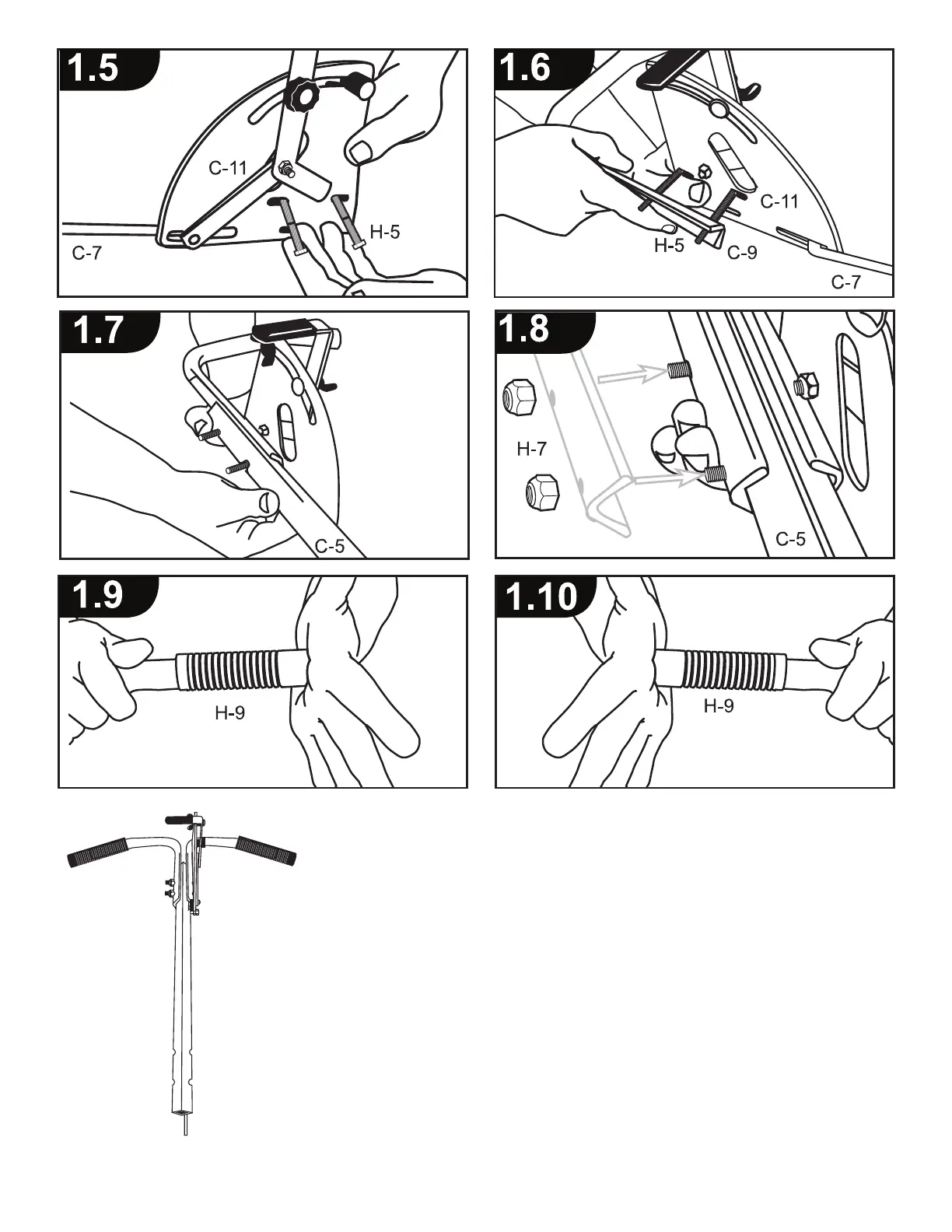 1.5

C-11

H-5

C-7

1.6

C-11

H-5

C-9

C-7

1.7

C-5

1.8

H-7

C-5

1.9

H-9

1.10

H-9