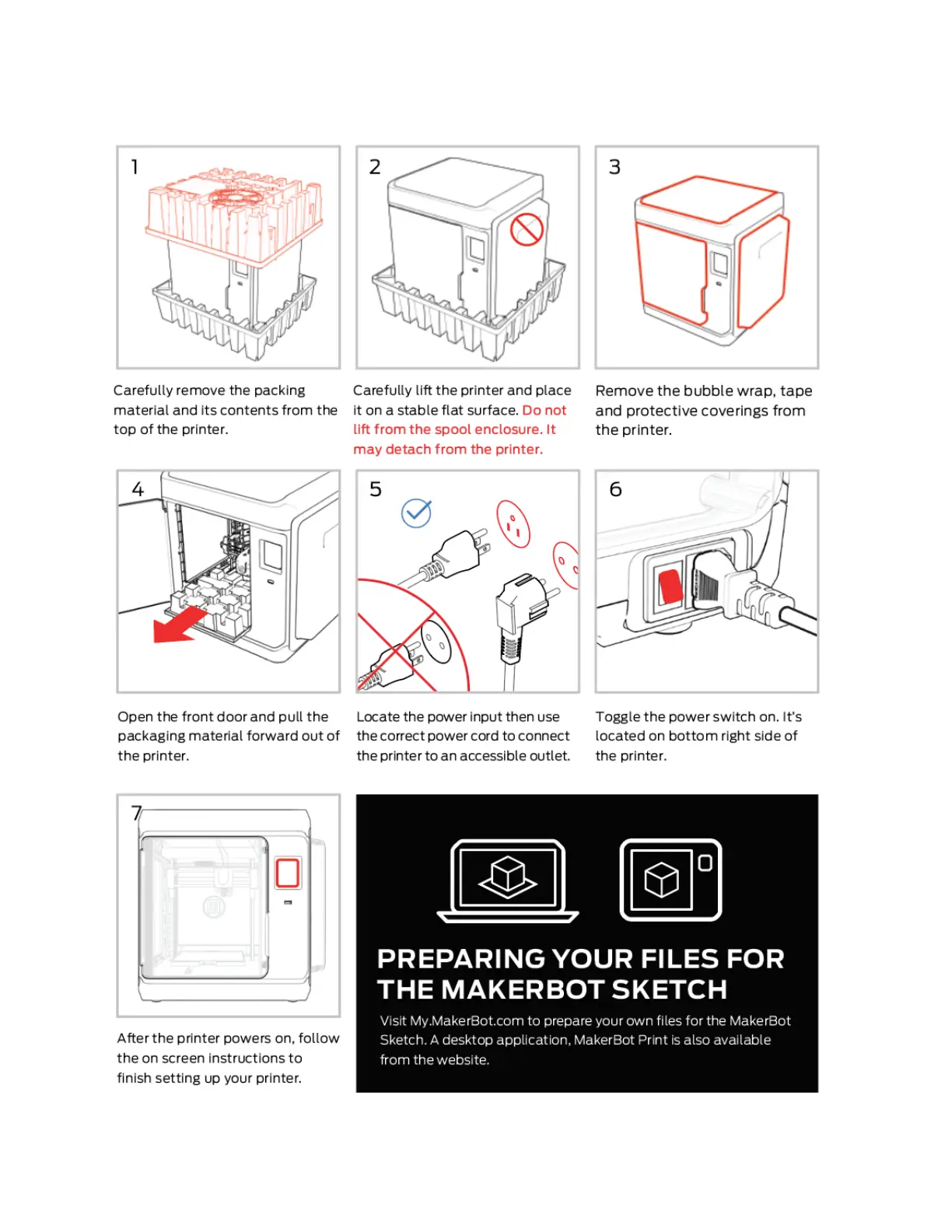 1

Carefully remove the packing material and its contents from the top of the printer.

2

Carefully lift the printer and place it on a stable flat surface. Do not lift from the spool enclosure. It may detach from the printer.

3

Remove the bubble wrap, tape and protective coverings from the printer.

4

Open the front door and pull the packaging material forward out of the printer.

5

Locate the power input then use the correct power cord to connect the printer to an accessible outlet.

6

Toggle the power switch on. It's located on bottom right side of the printer.

7

After the printer powers on, follow the on screen instructions to finish setting up your printer.

PREPARING YOUR FILES FOR THE MAKERBOT SKETCH

Visit My.MakerBot.com to prepare your own files for the MakerBot Sketch. A desktop application, MakerBot Print is also available from the website.