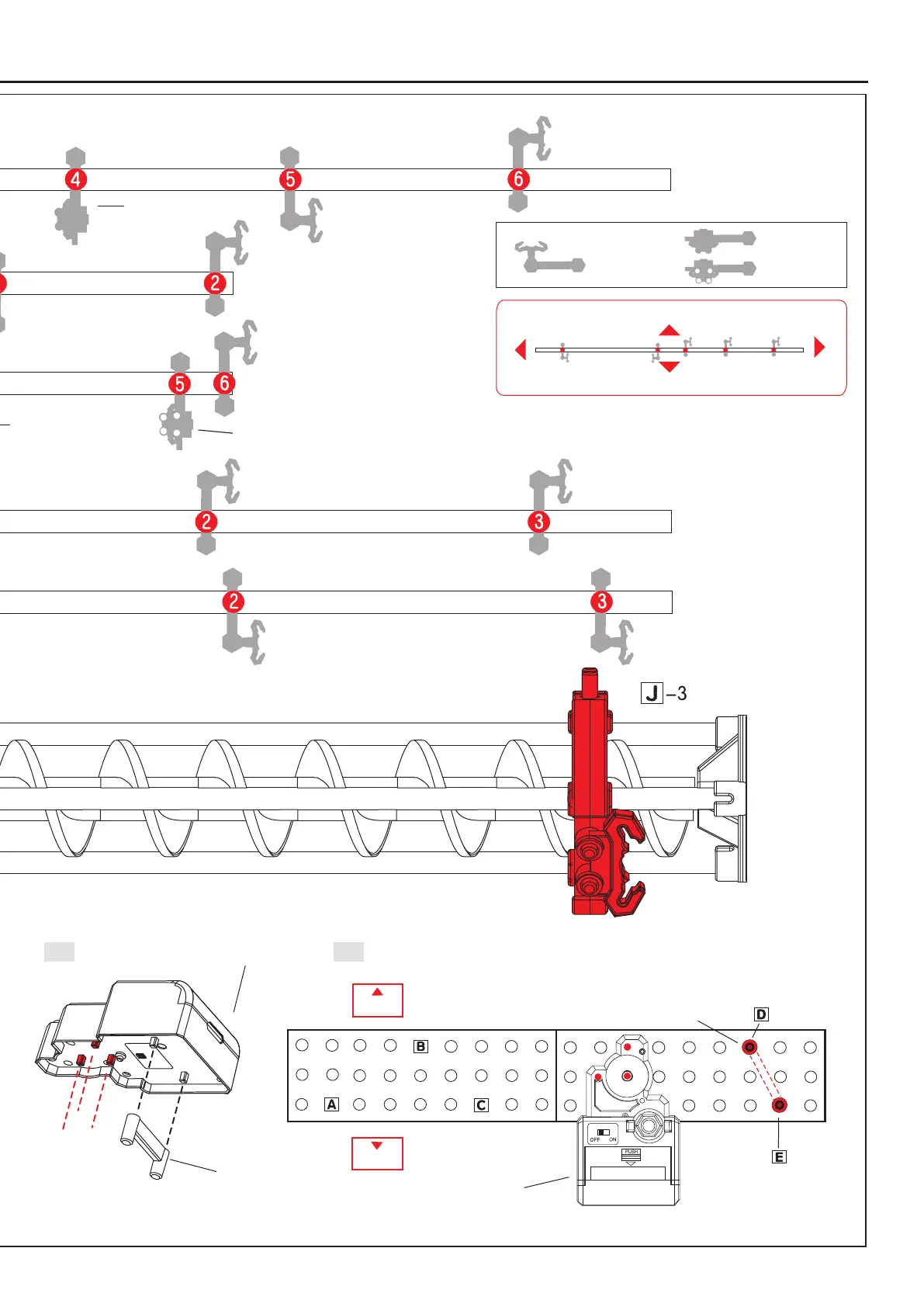 4
5
6
2
5
6
2
3
2
3
J –3
B
A
C
D
E
OFF ON
PUSH