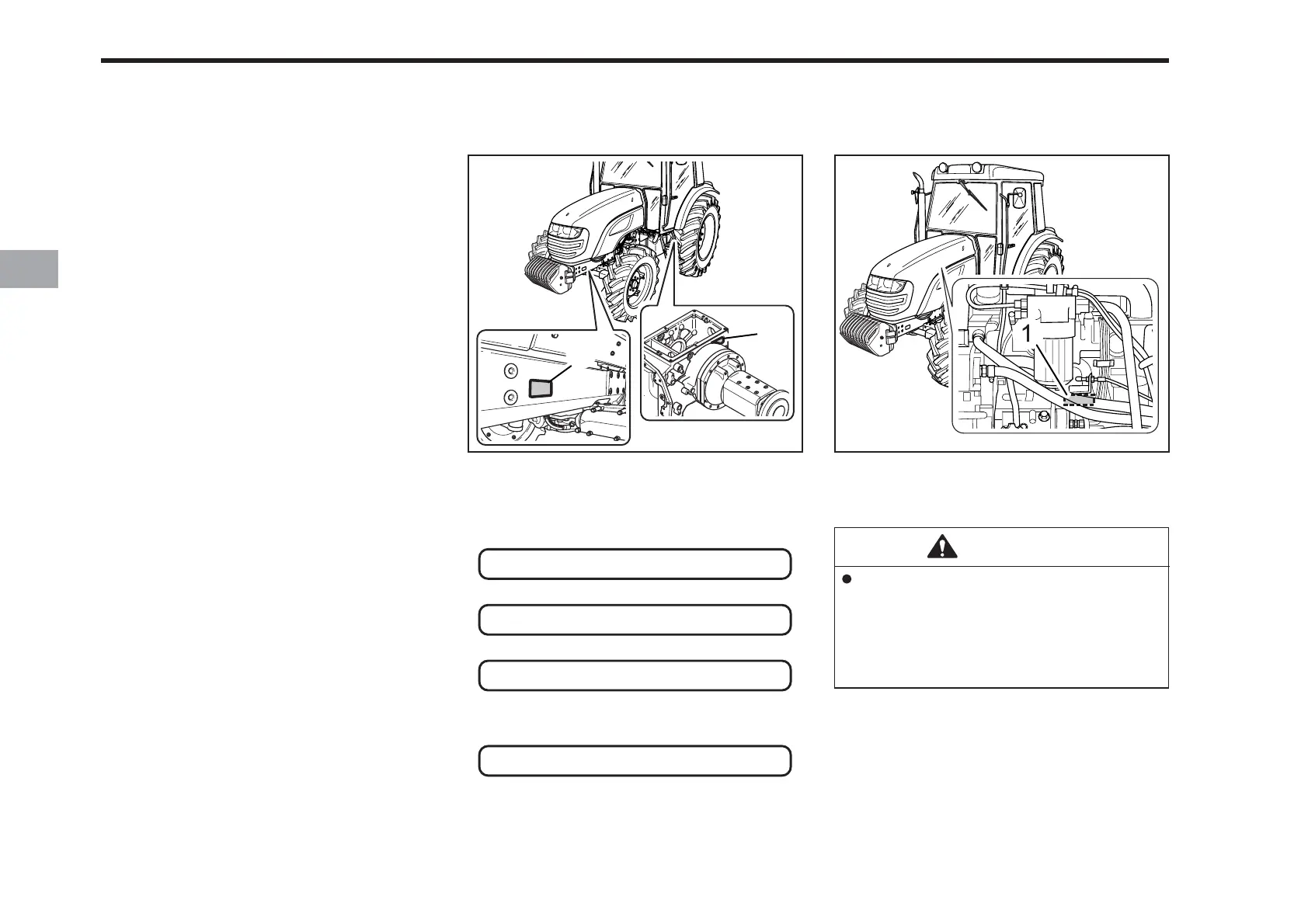 1