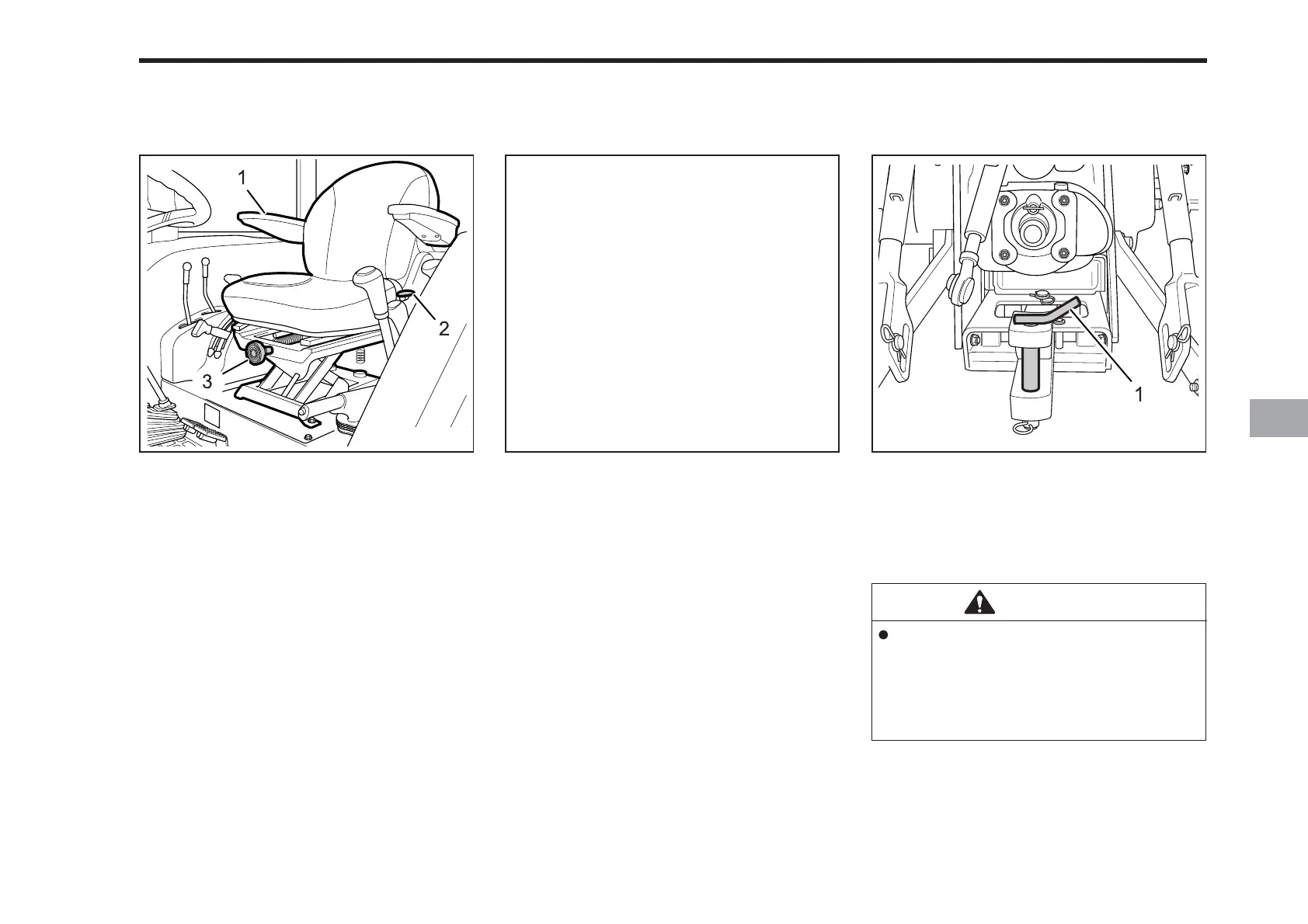 1

2

3

1