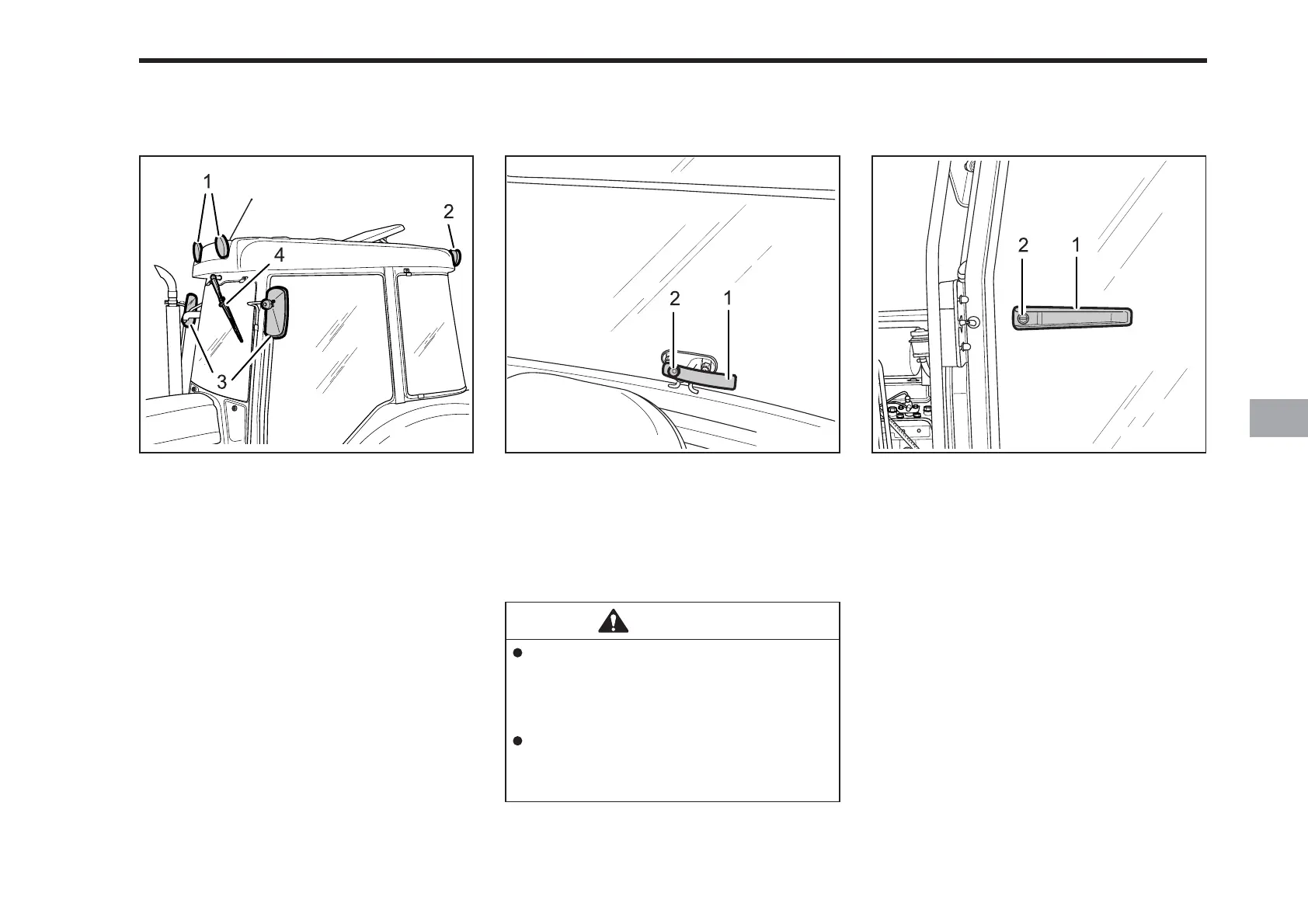 1

2

4

3

2 1

2 1