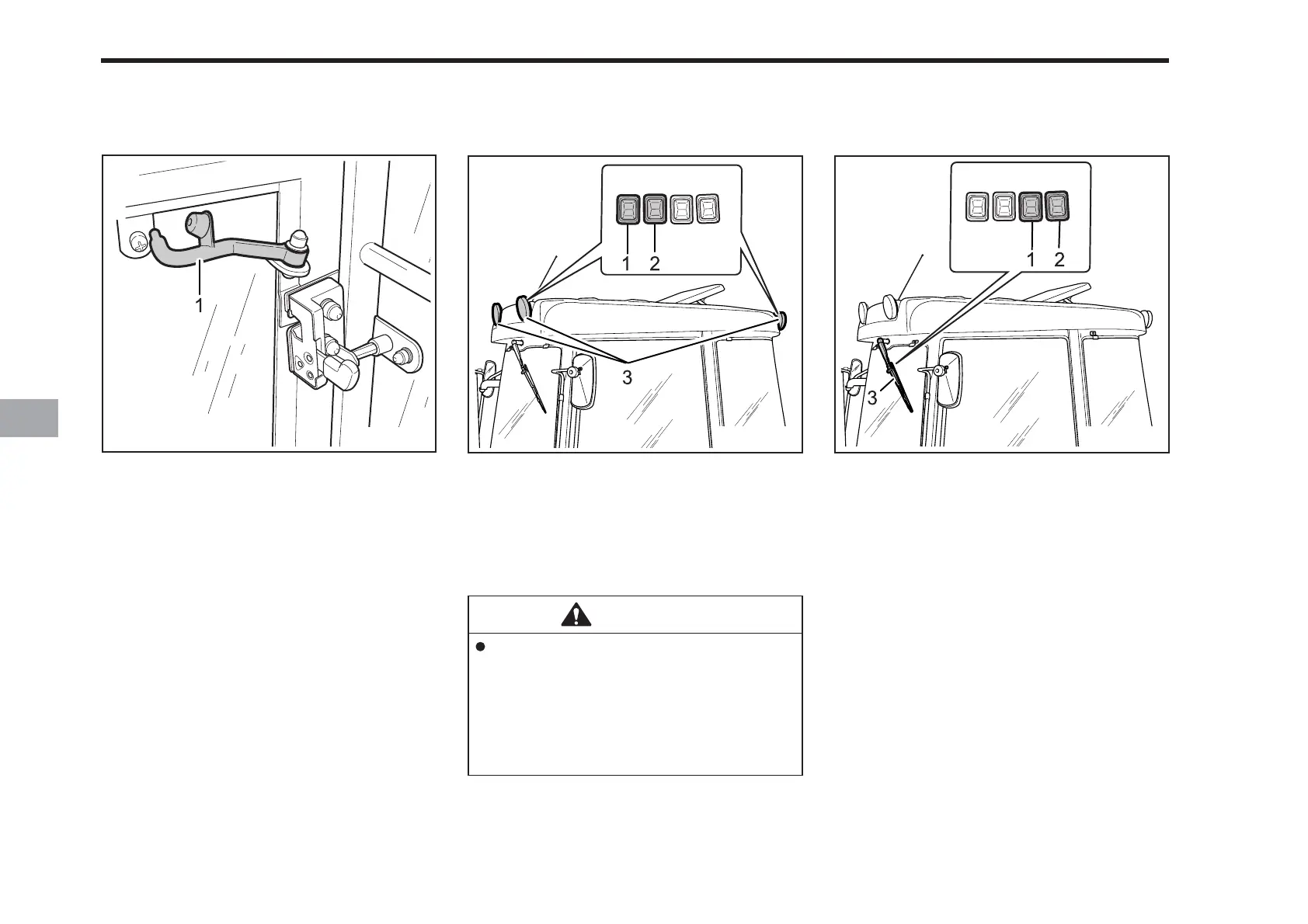 1

1 2

3

1 2

3