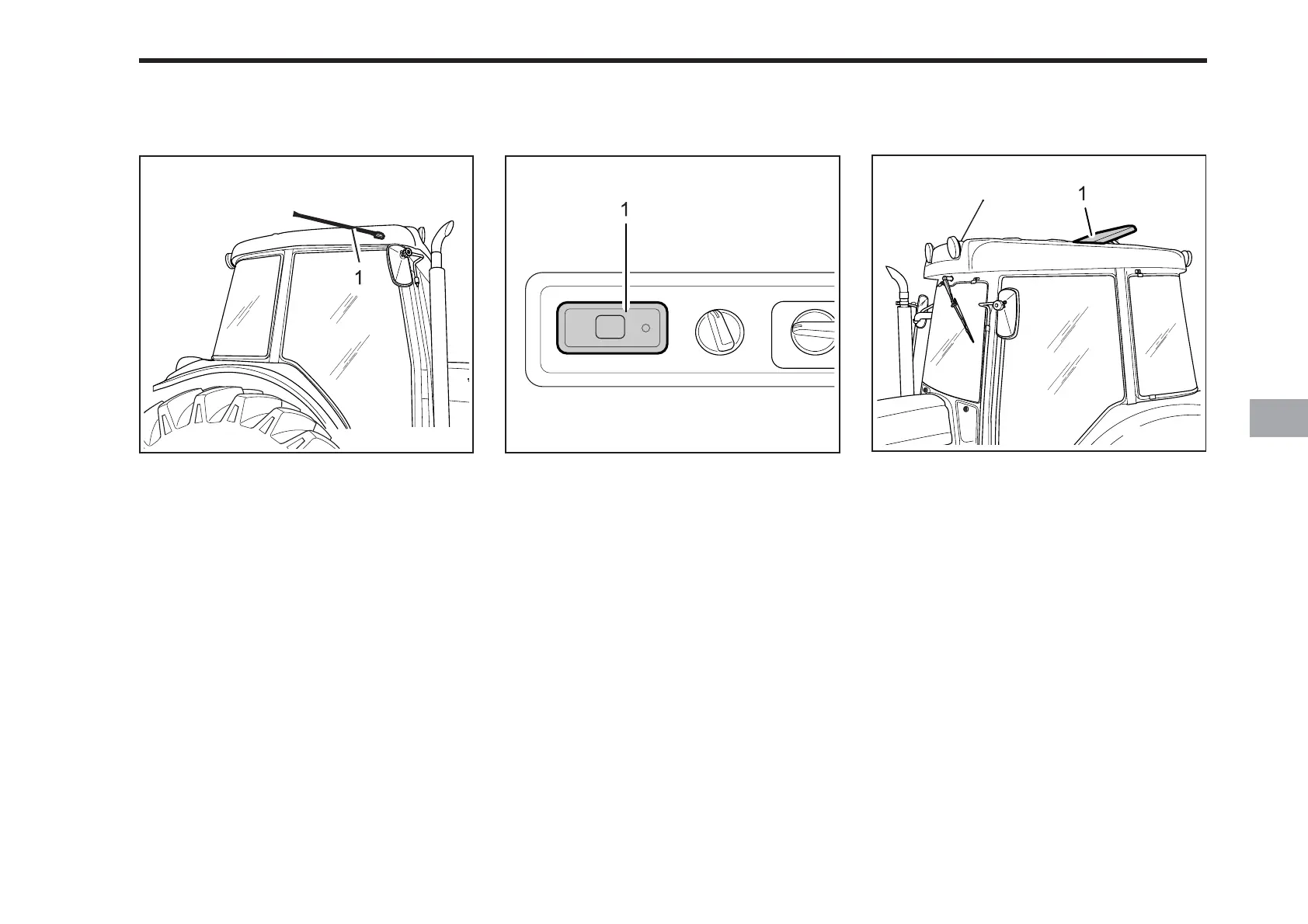 1

1

1