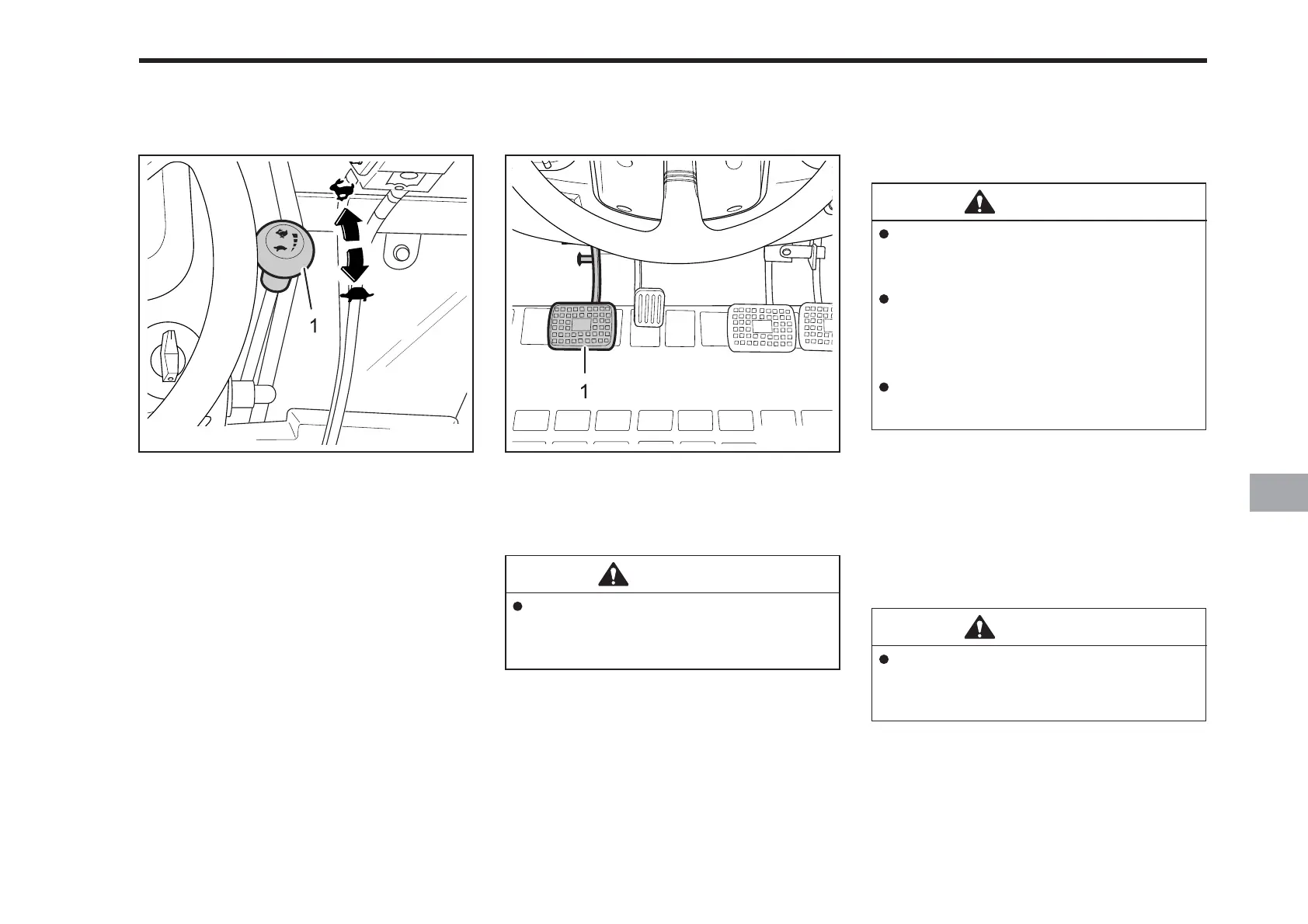 1

1