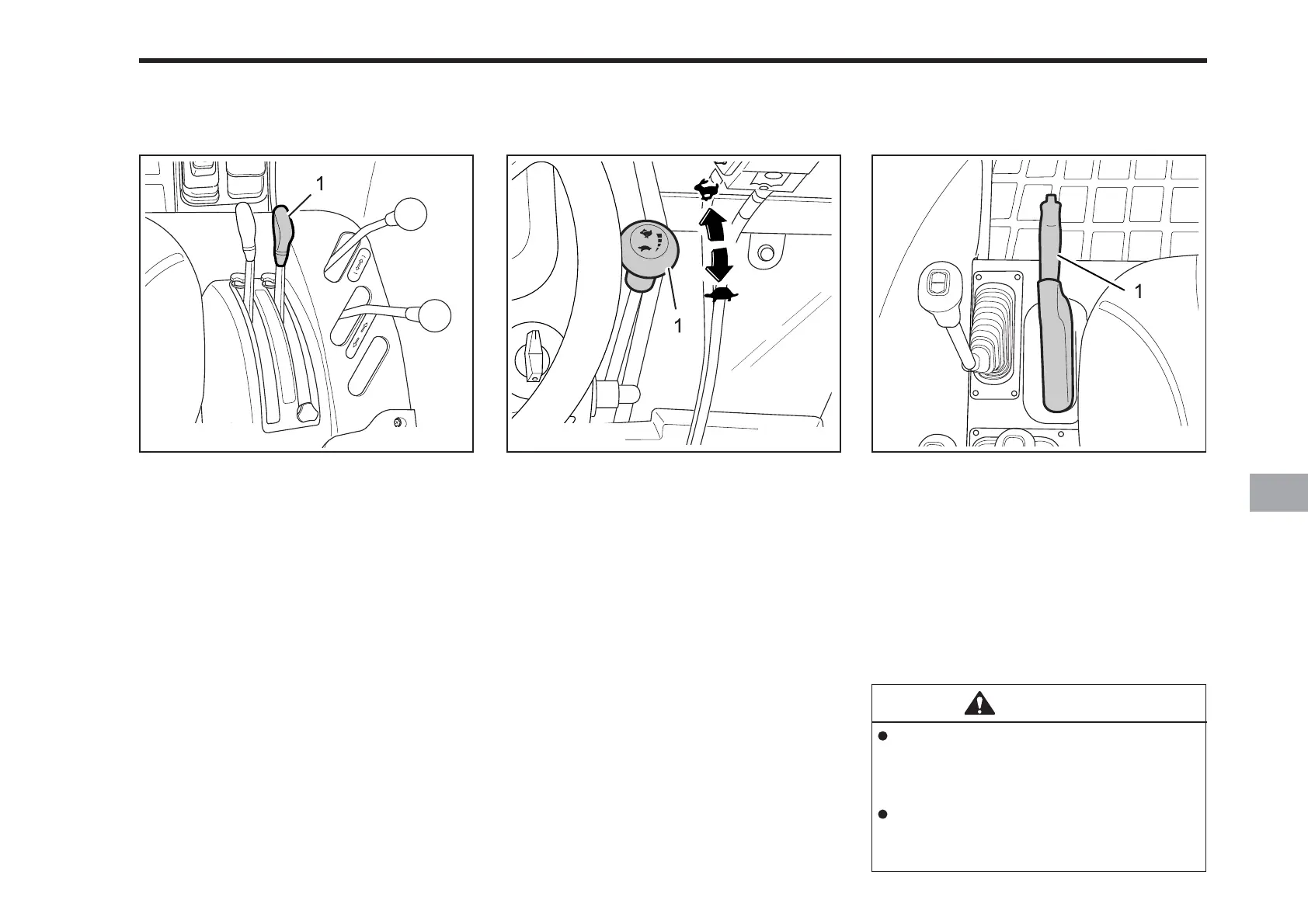 1

1

1