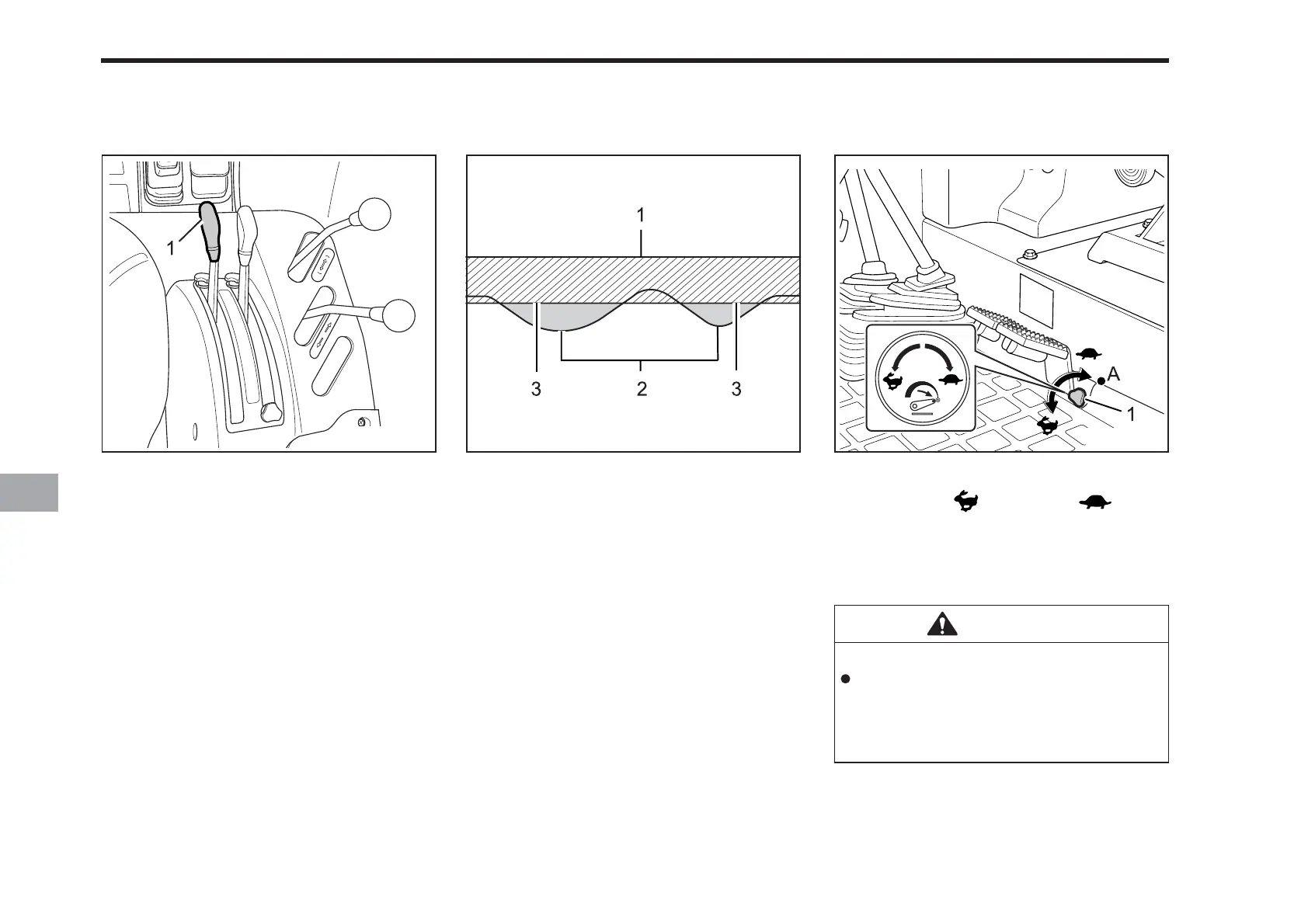 1

1

3

2

3

A

1