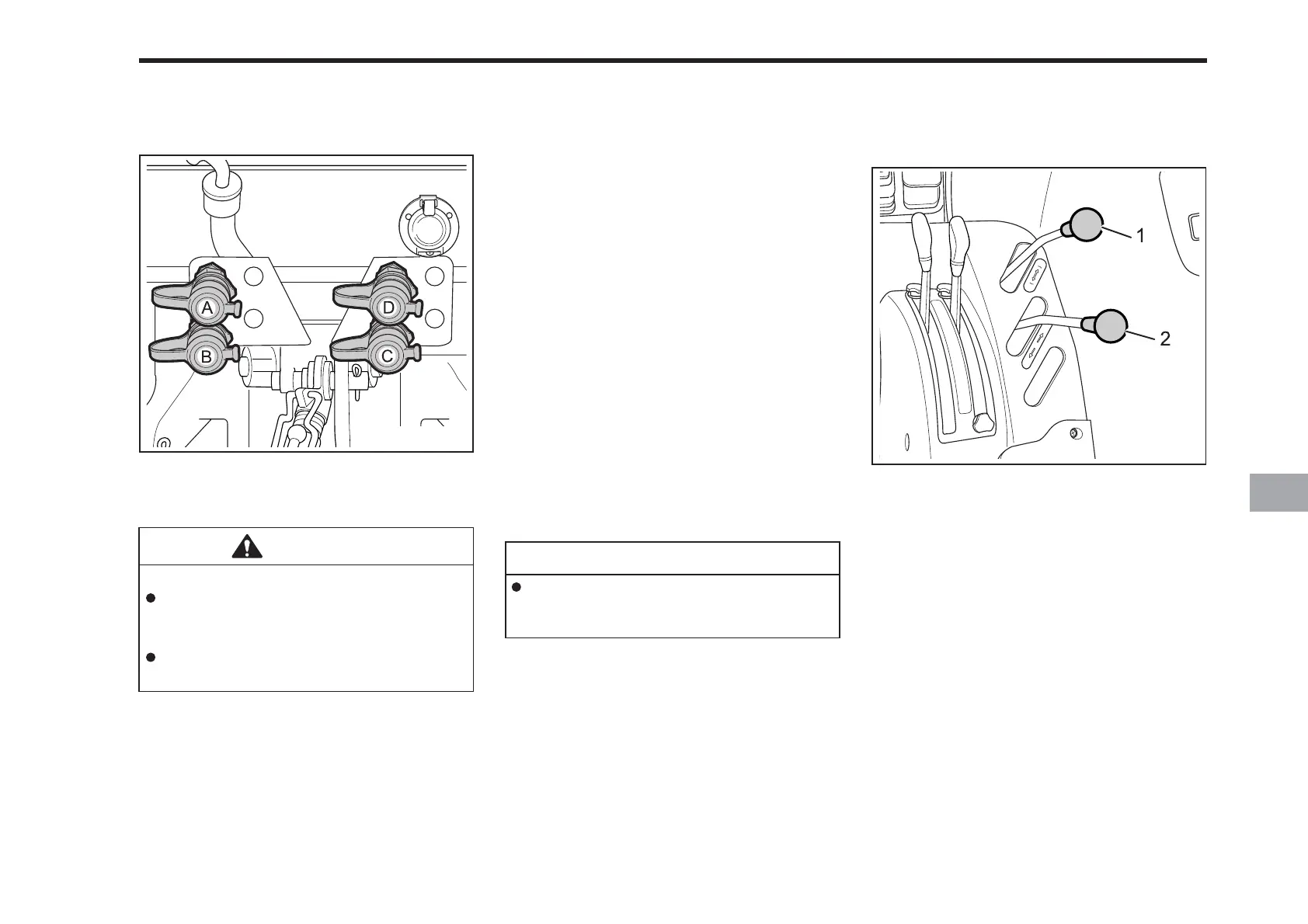 A
B
D
C

1
2