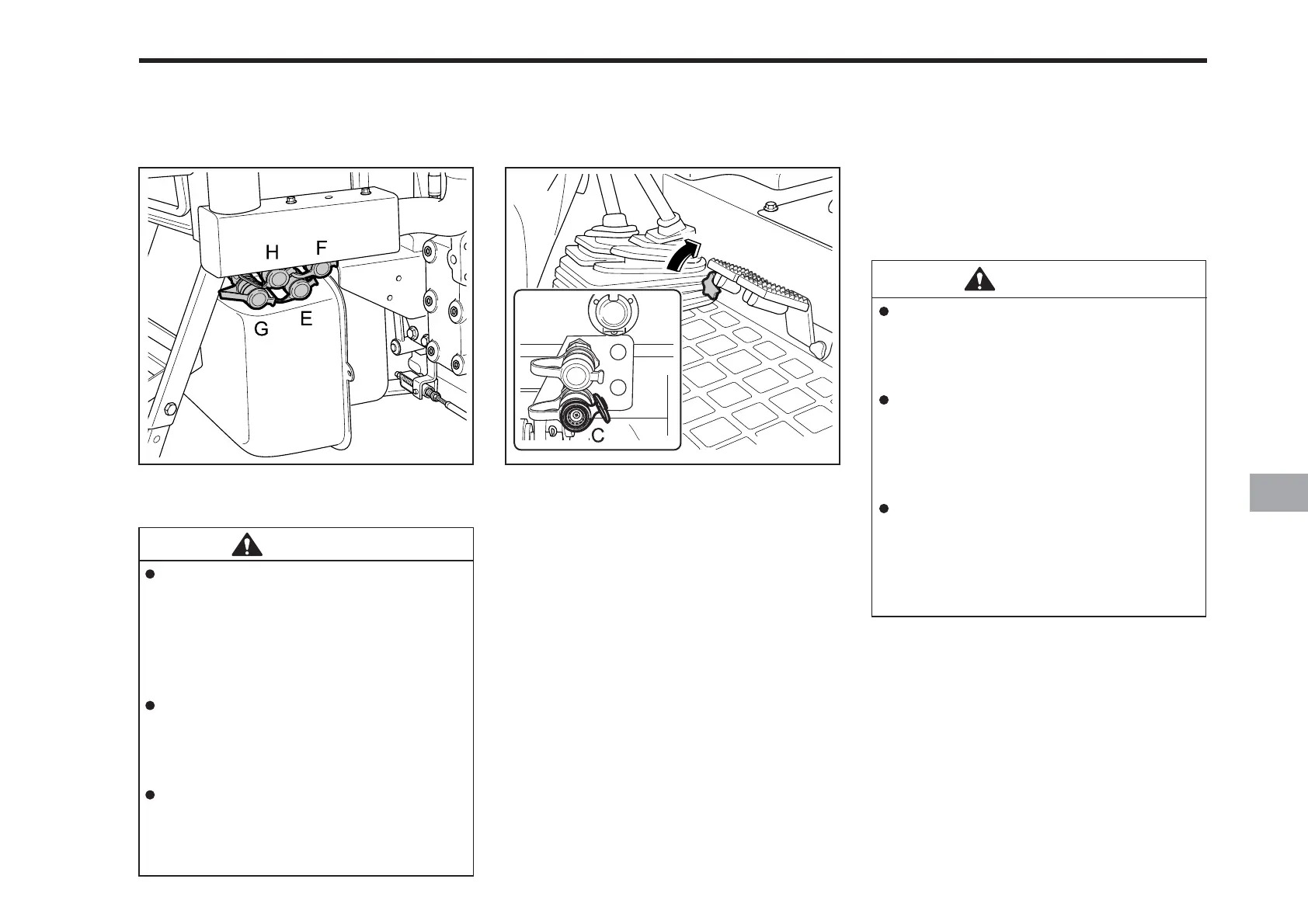 H
F
G
E

C