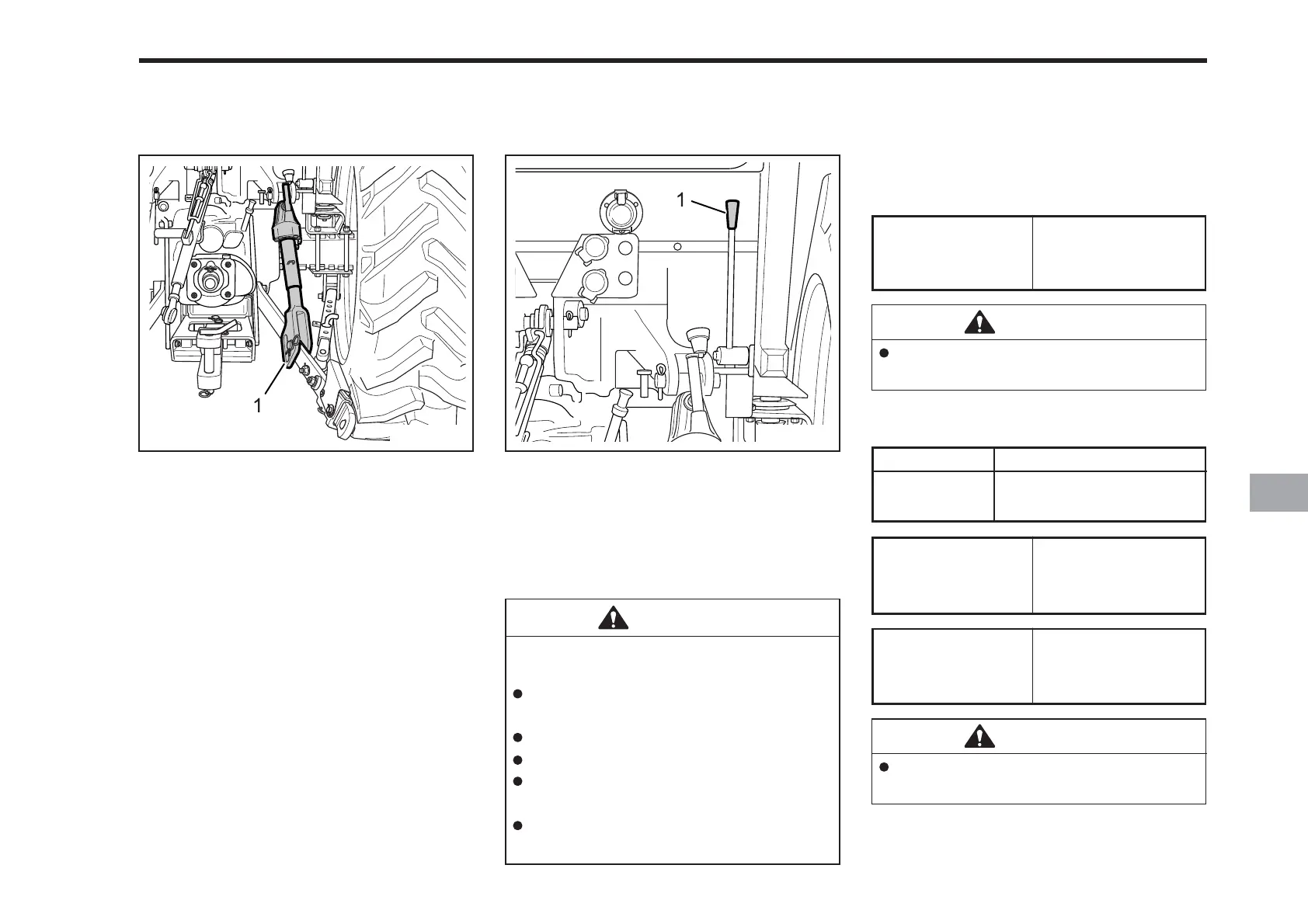 1

1