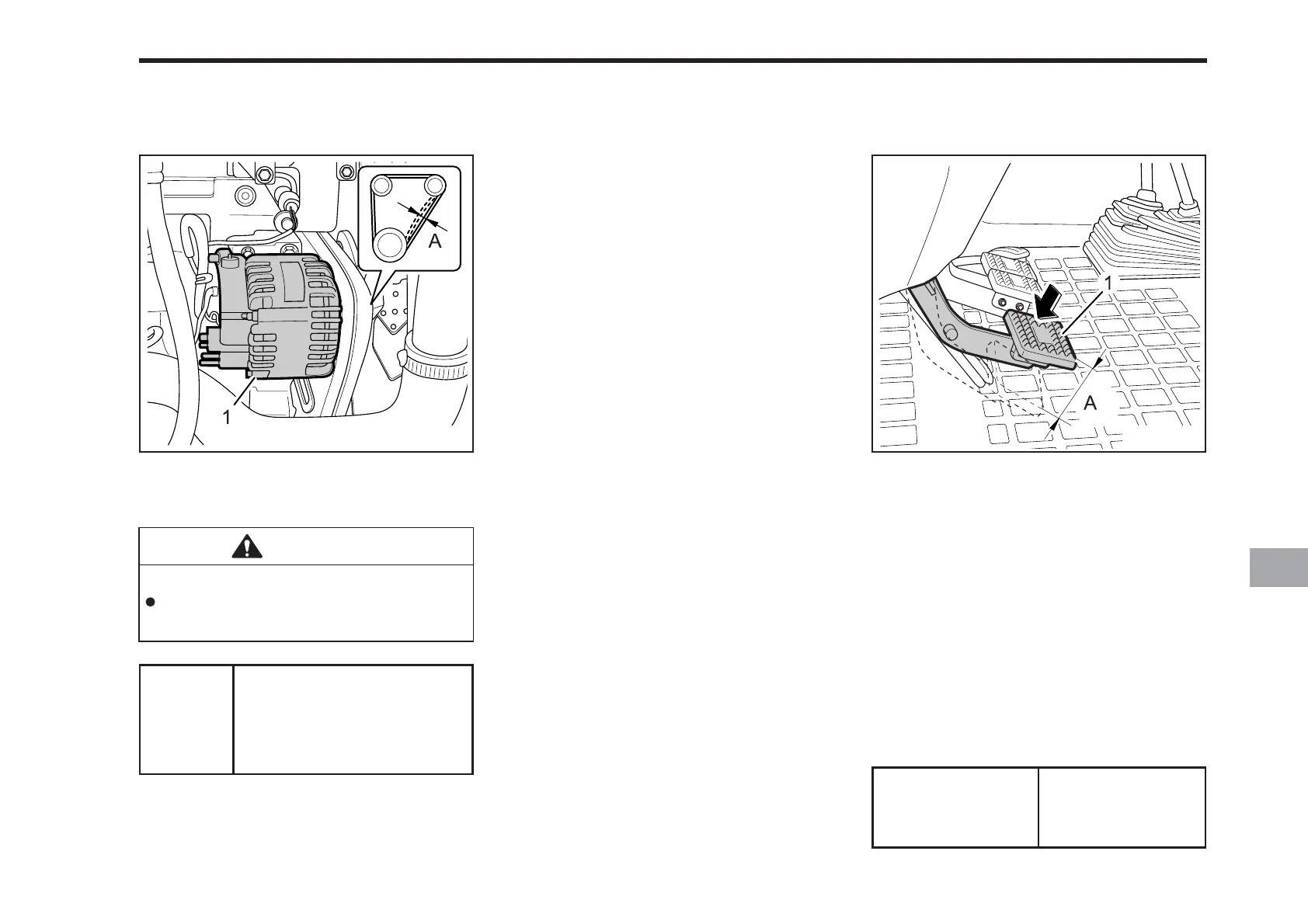 A

1

1

A