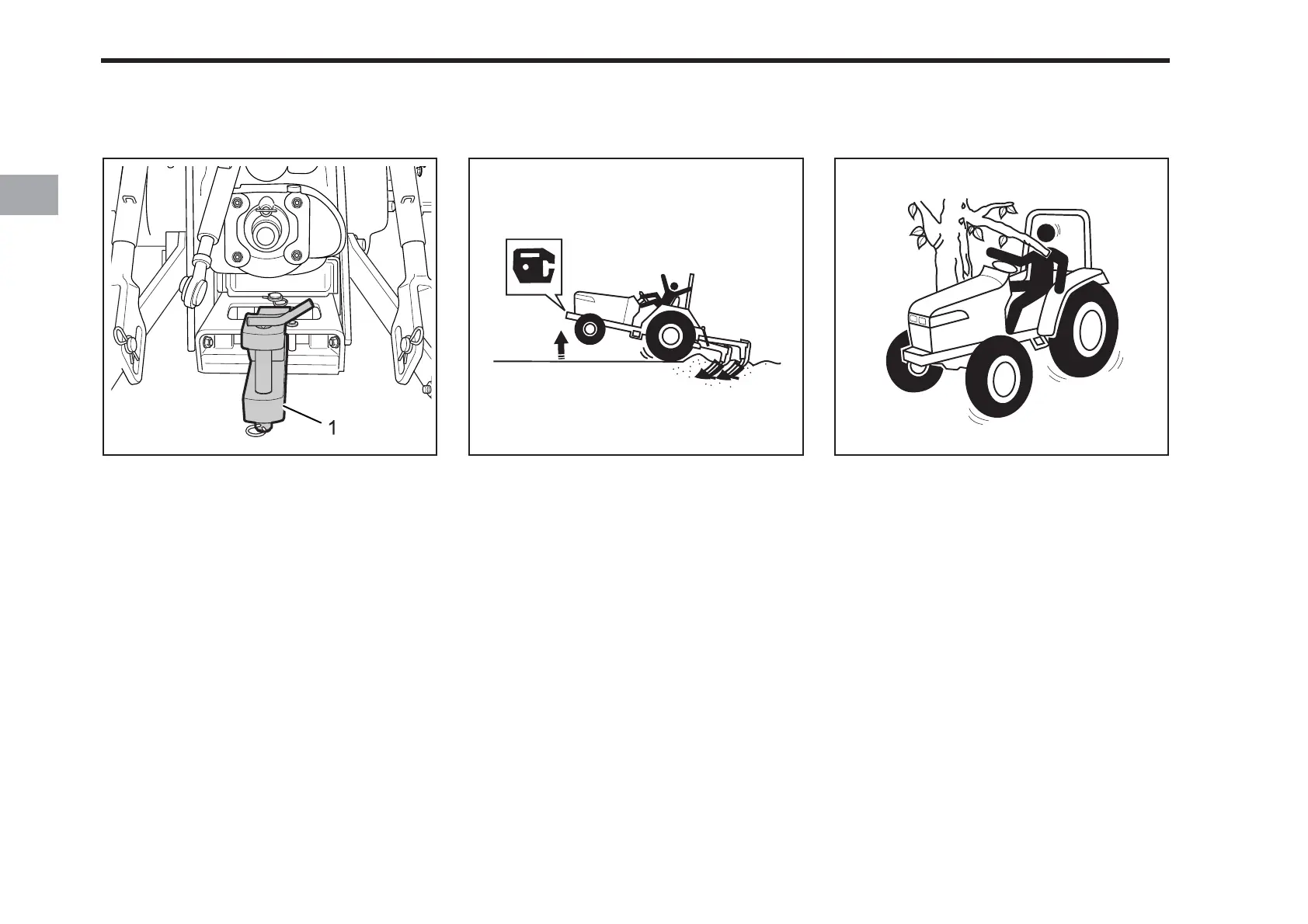 1