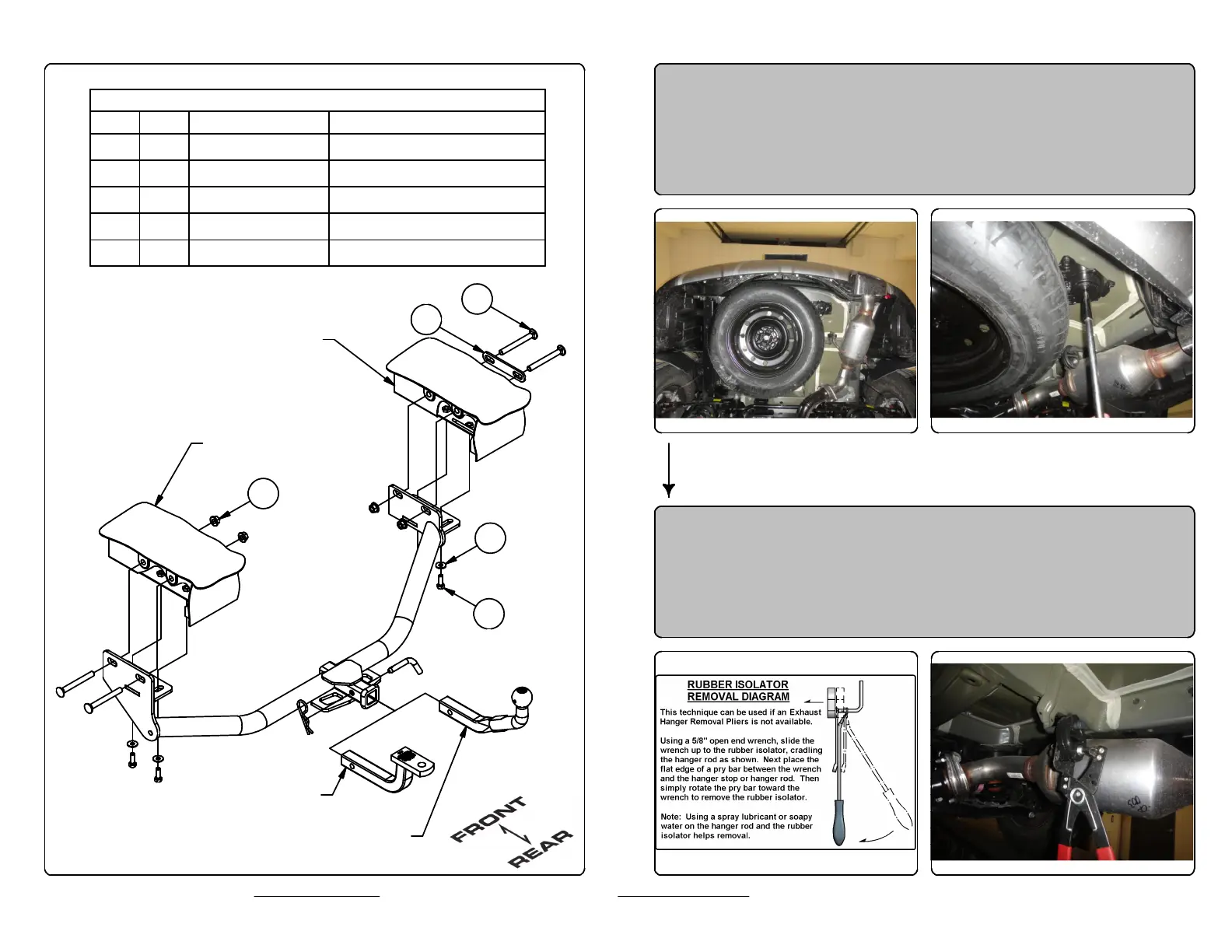 RUBBER ISOLATOR
REMOVAL DIAGRAM

This technique can be used if an Exhaust Hanger Removal Pliers is not available.

Using a 5/8" open end wrench, slide the wrench up to the rubber isolator, cradling the hanger rod as shown. Next place the flat edge of a pry bar between the wrench and the hanger stop or hanger rod. Then simply rotate the pry bar toward the wrench to remove the rubber isolator.

Note: Using a spray lubricant or soapy water on the hanger rod and the rubber isolator helps removal.

FRONT

REAR