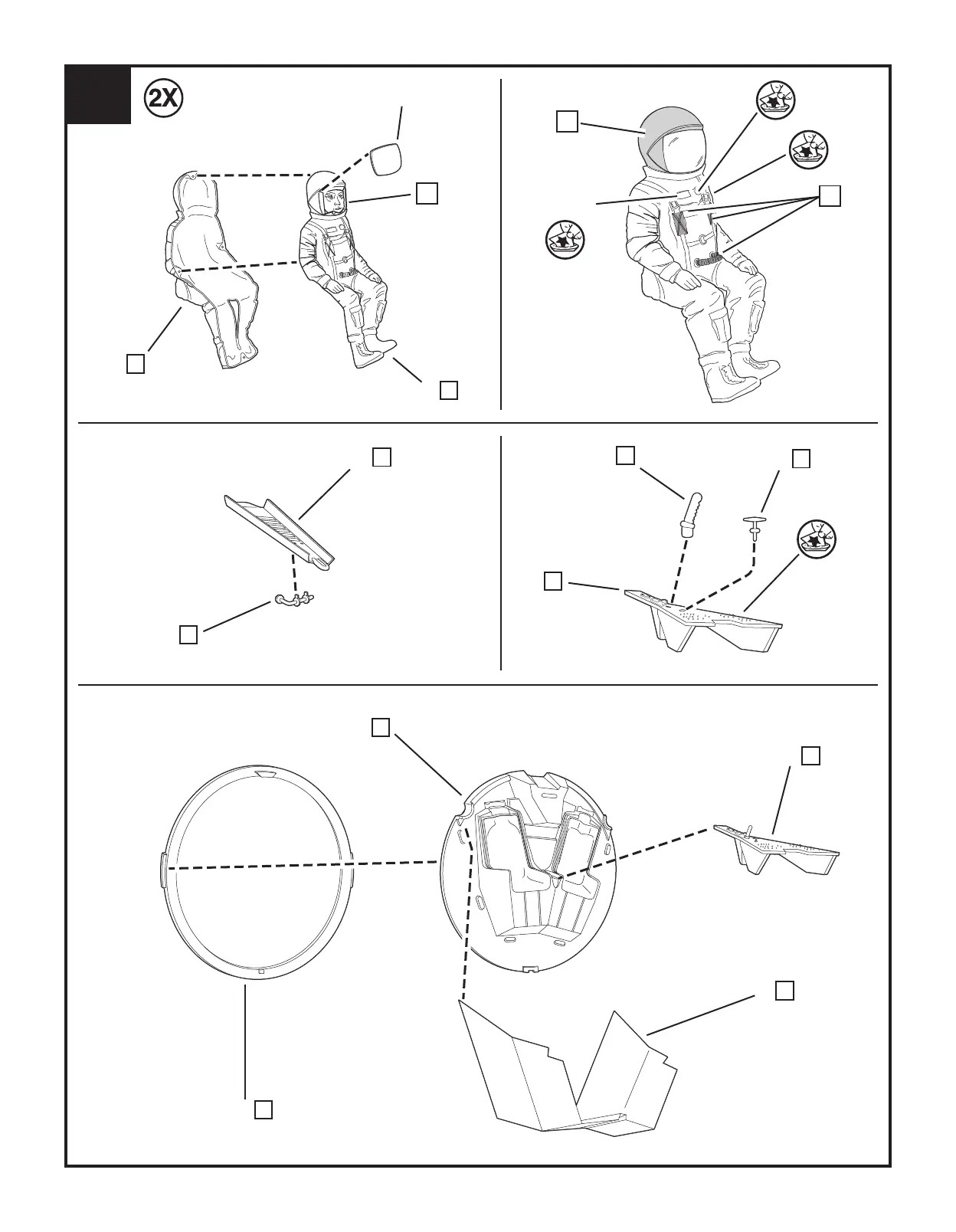 2X