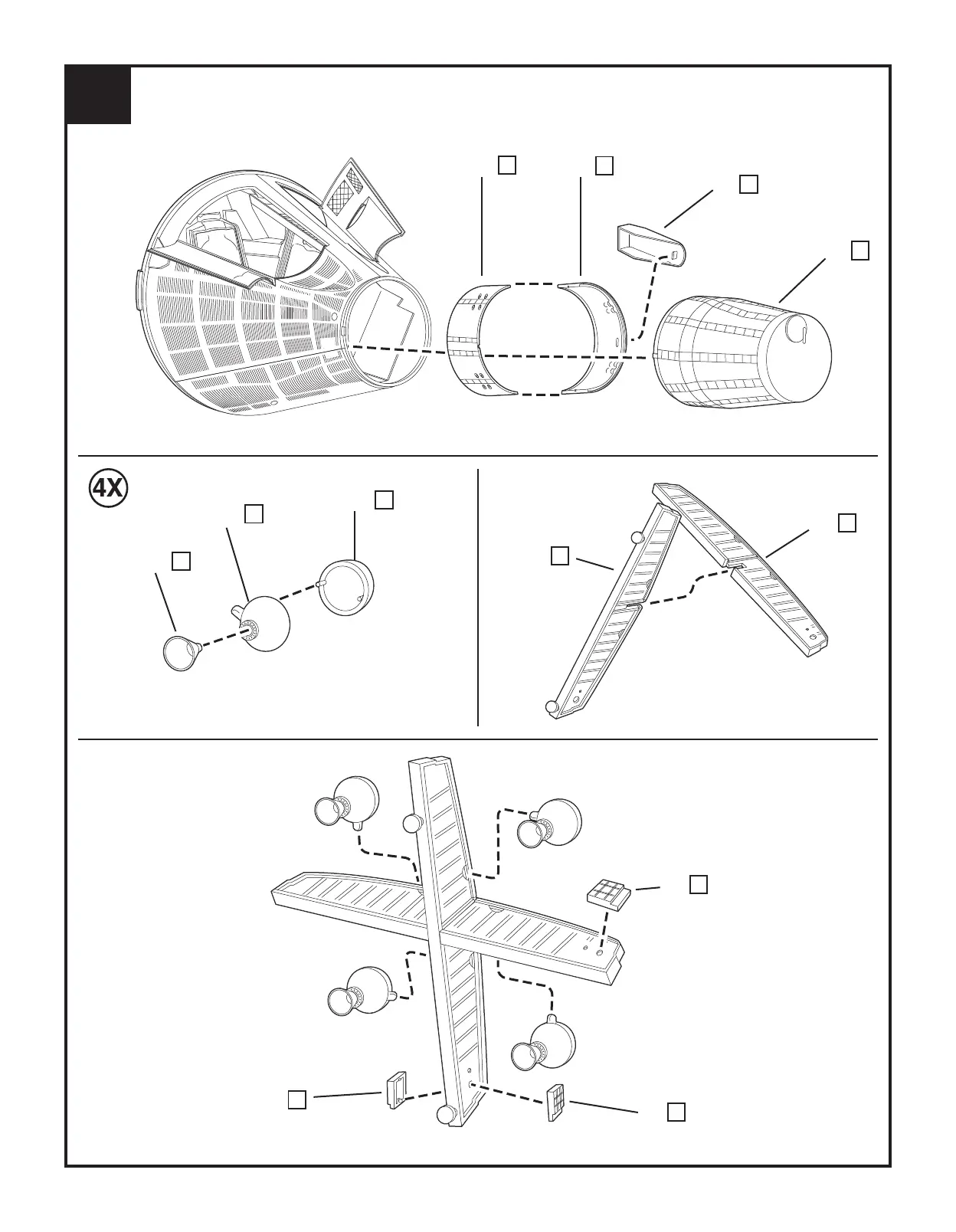 4X