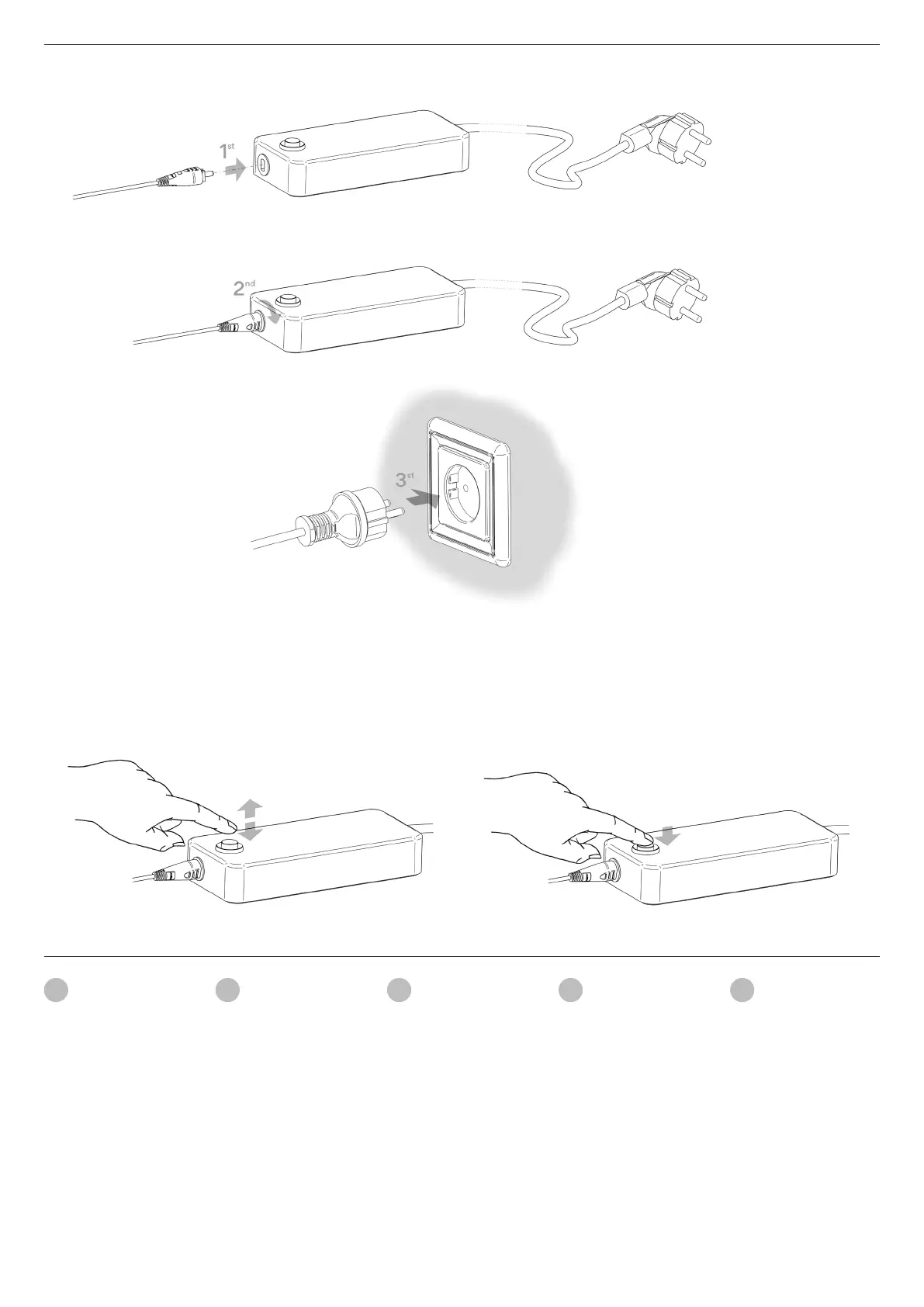 1st

2nd

3st