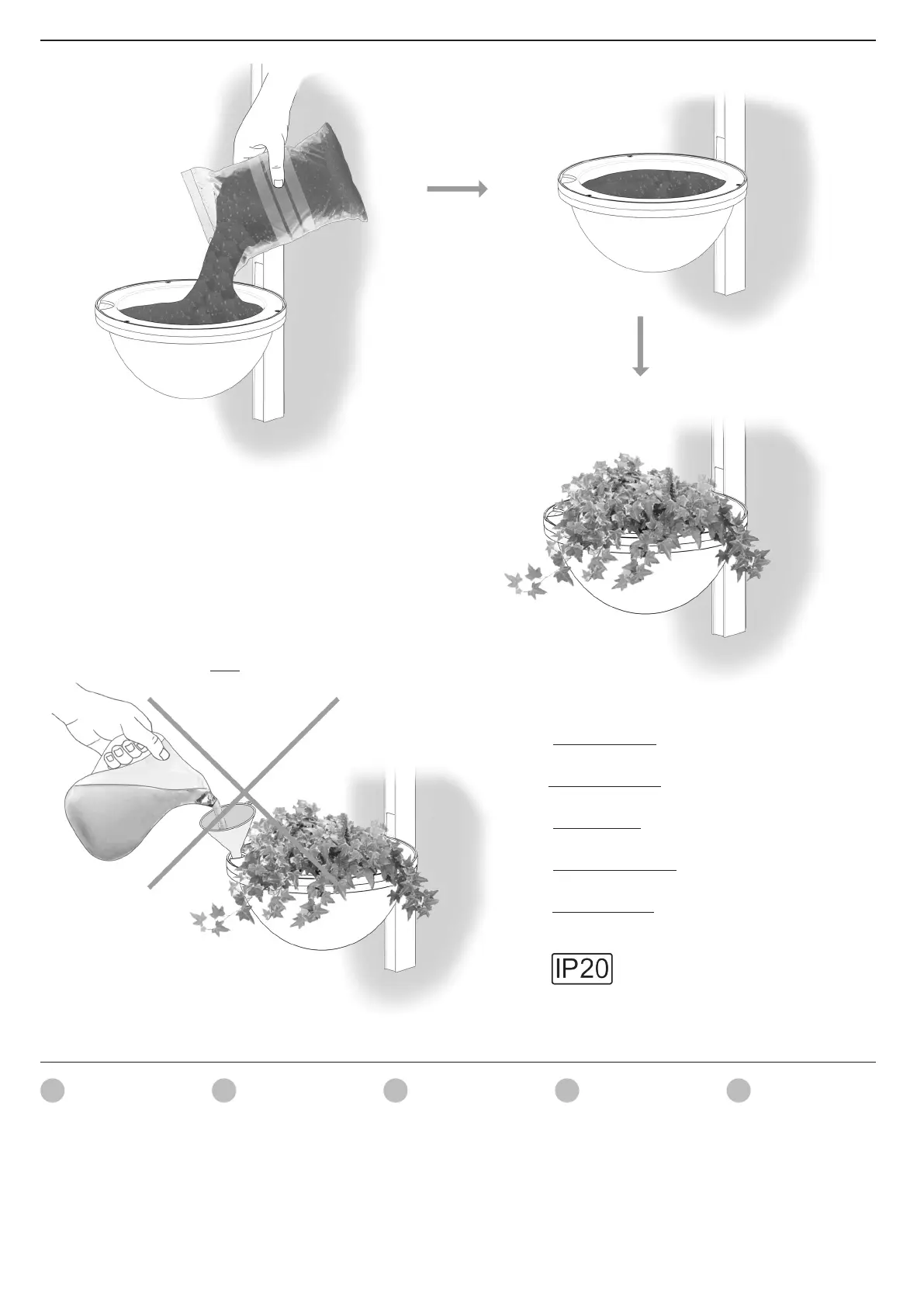 IP20