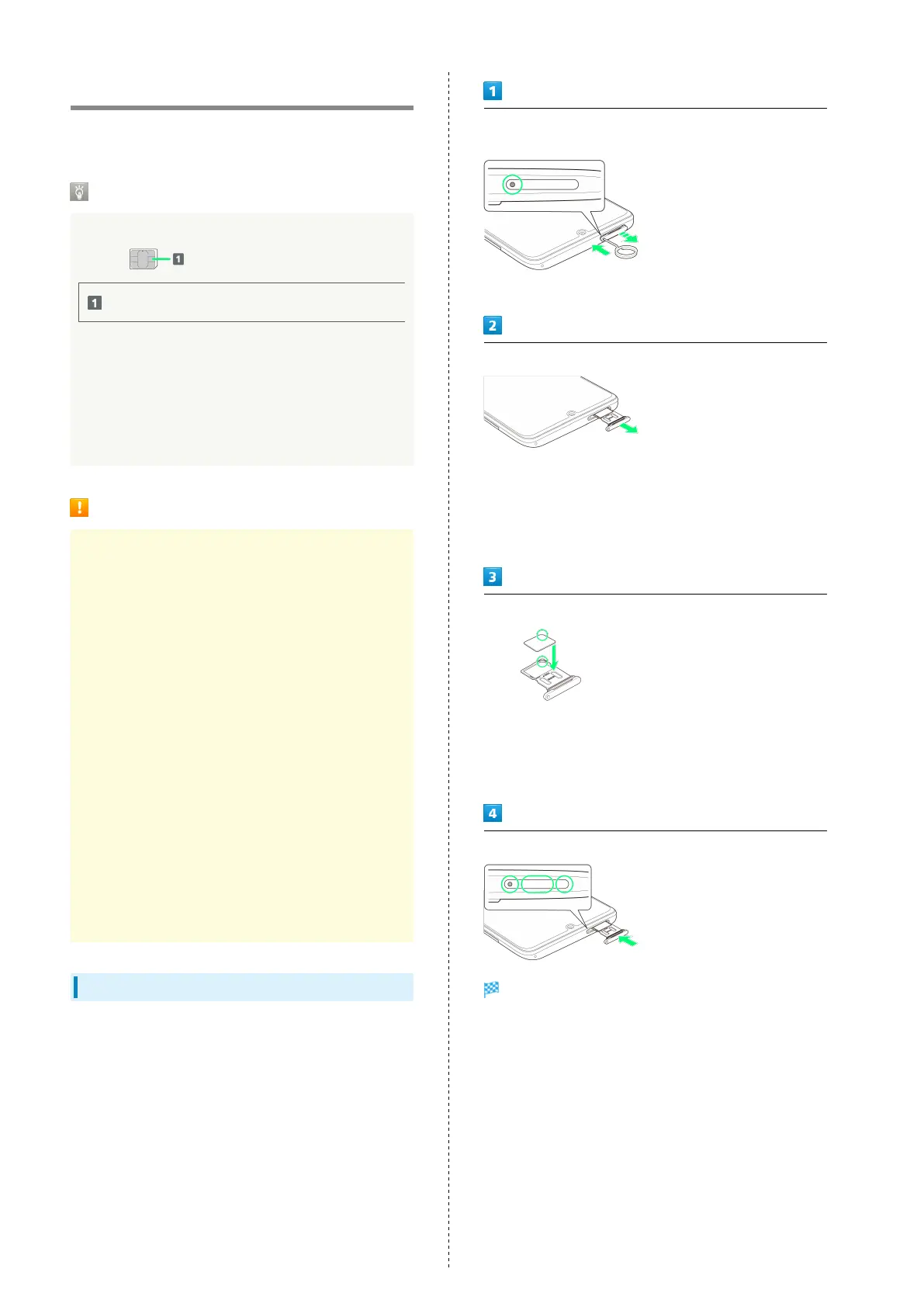 1

1

2

3

4