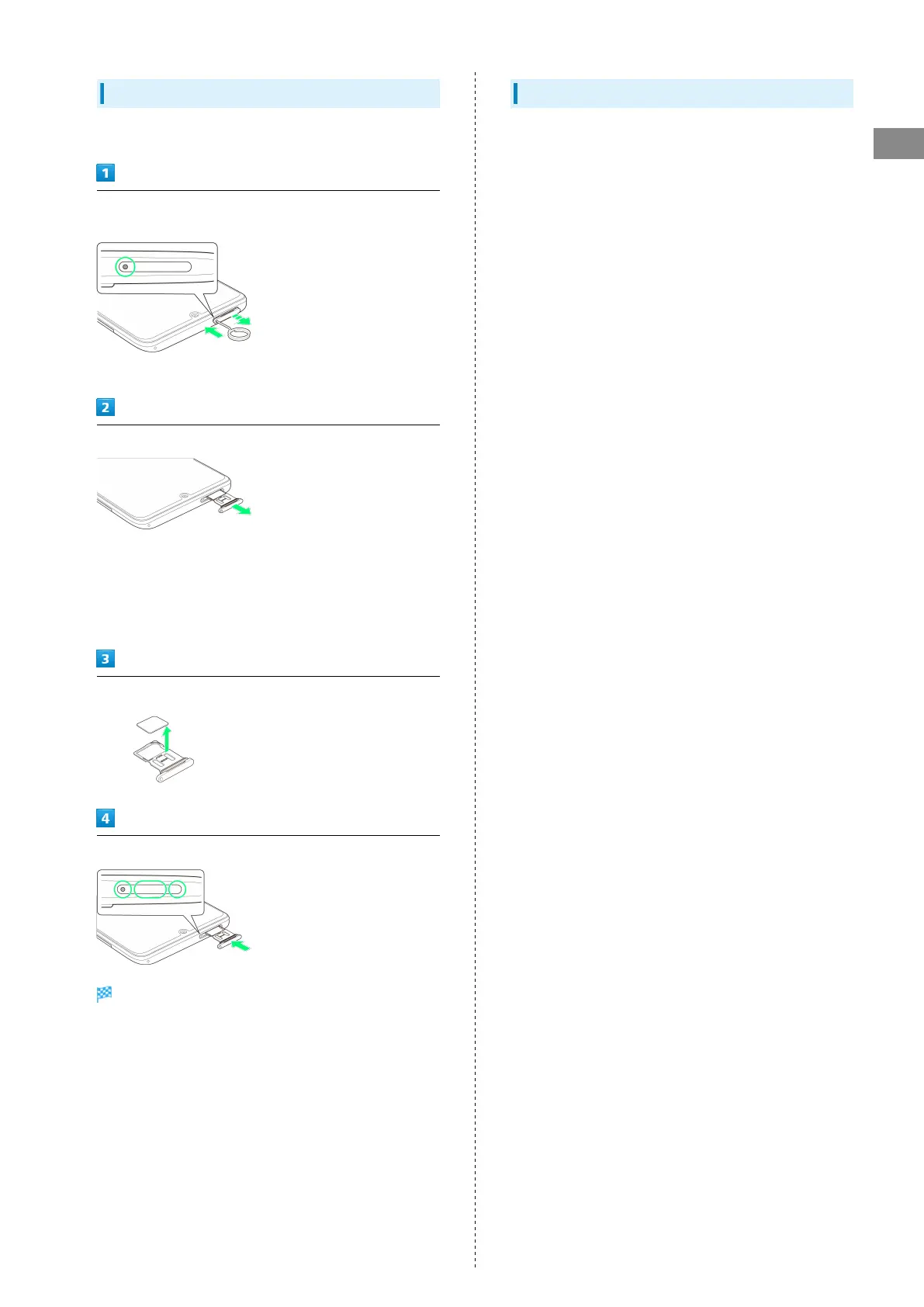 1

2

3

4