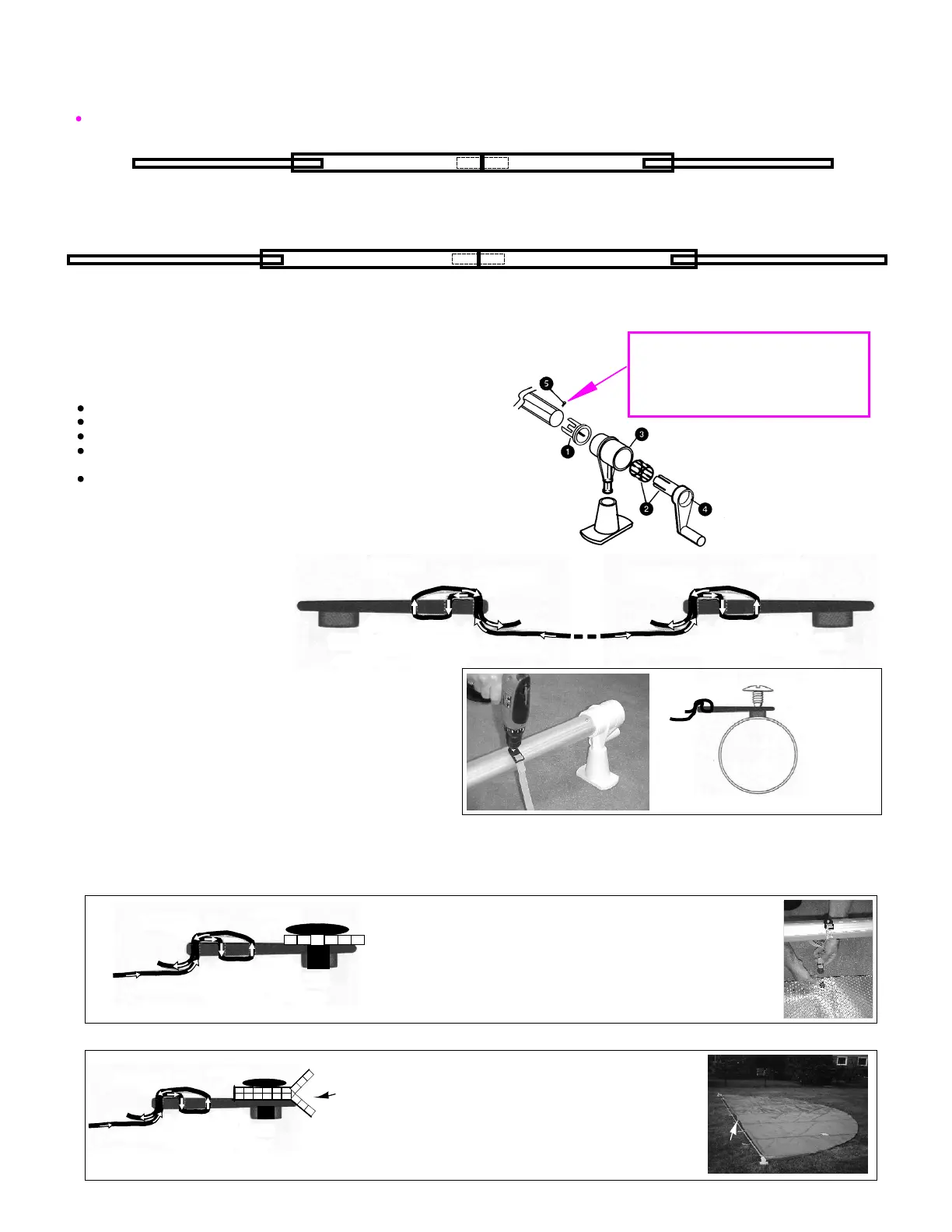 5
1
3
2
4