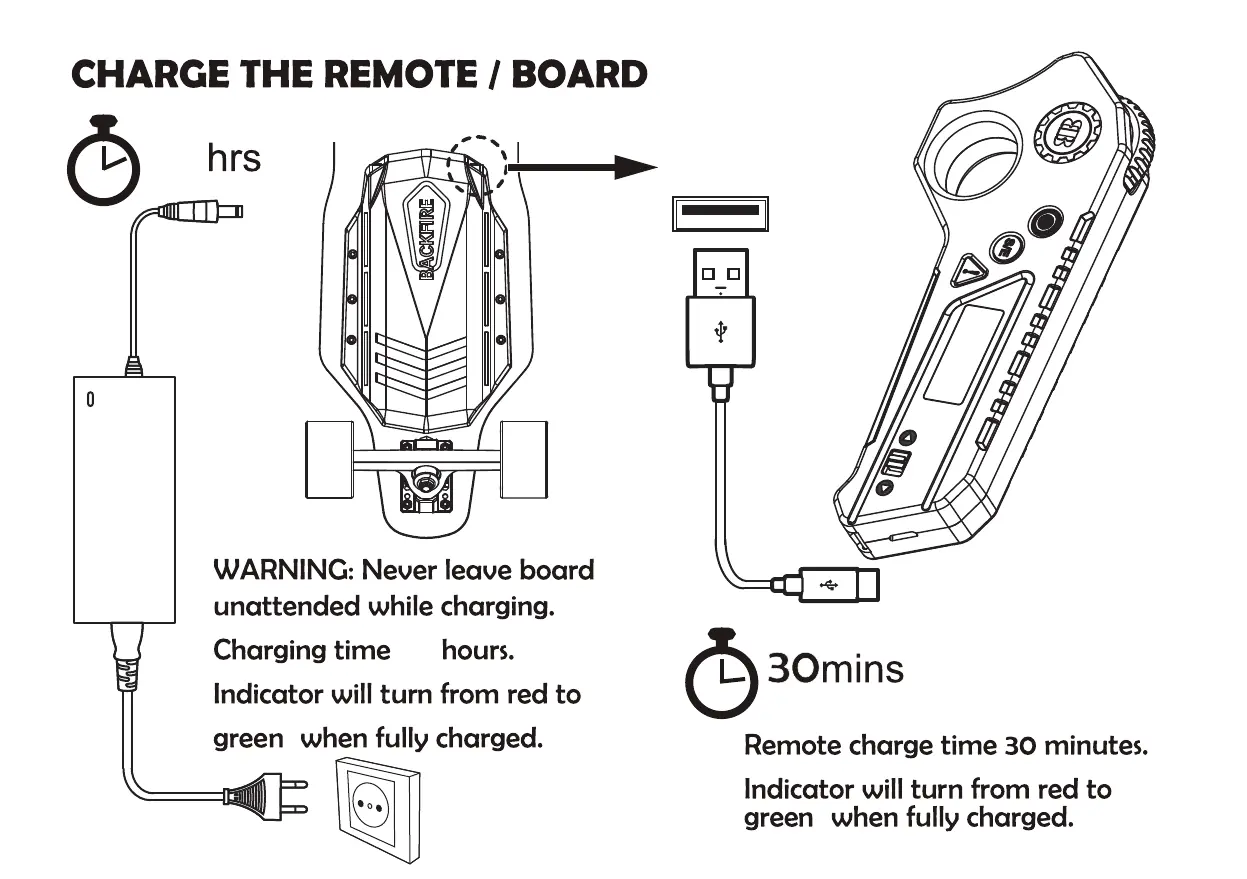 CHARGE THE REMOTE / BOARD

hrs

BACKFIRE

WARNING: Never leave board unattended while charging.

Charging time hours.

Indicator will turn from red to green when fully charged.

30mins

Remote charge time 30 minutes.

Indicator will turn from red to green when fully charged.