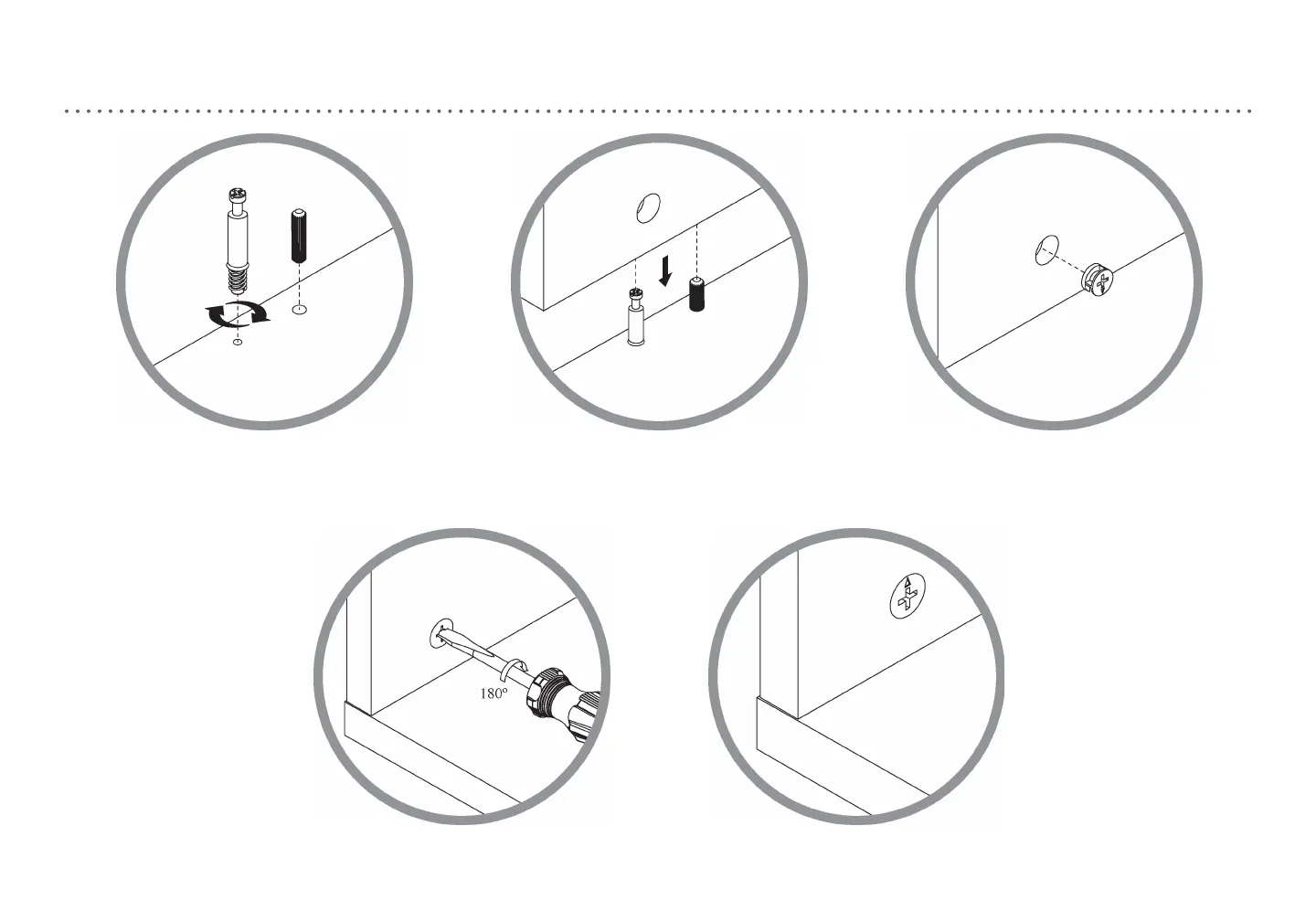 180º