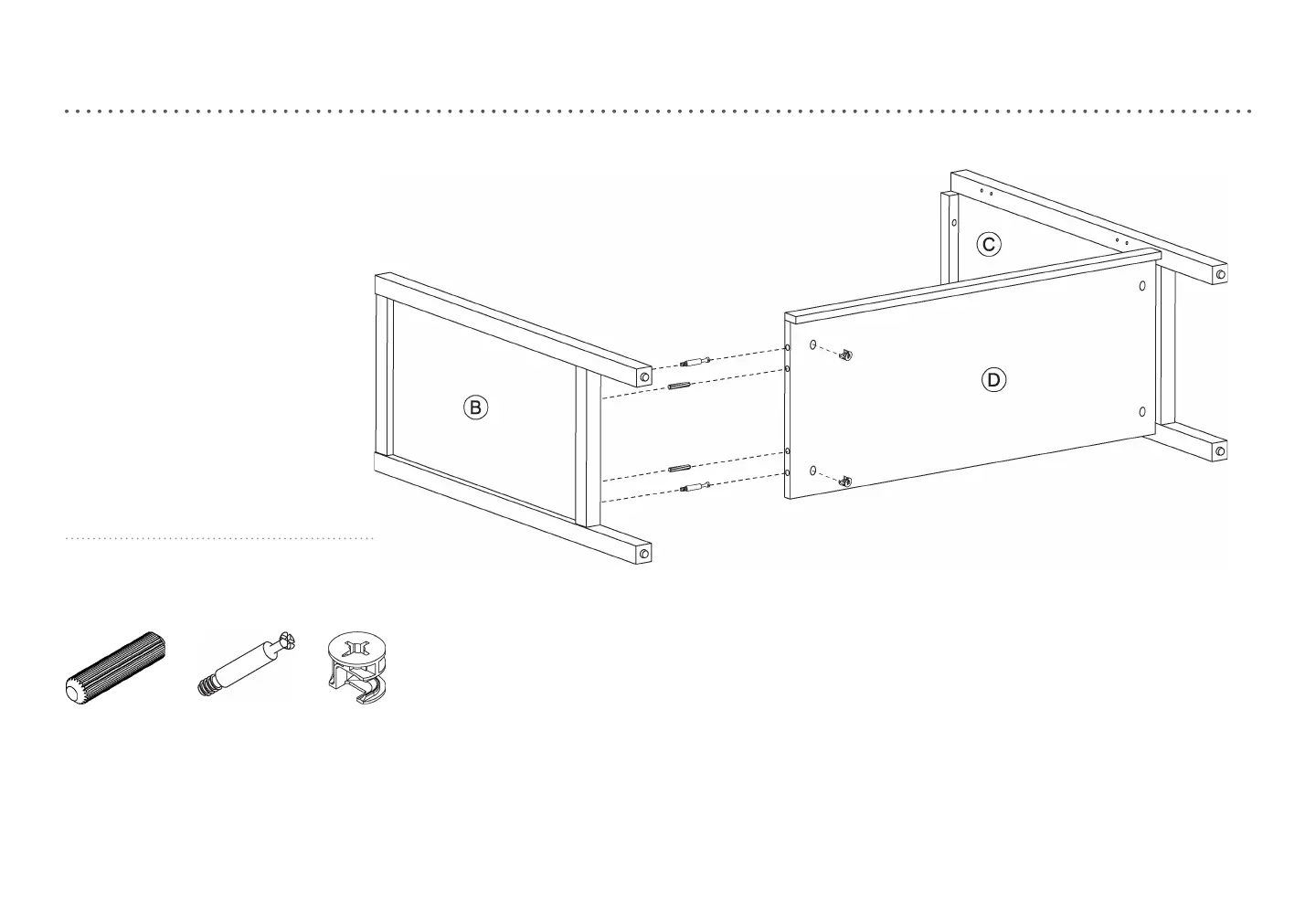 C

B

D