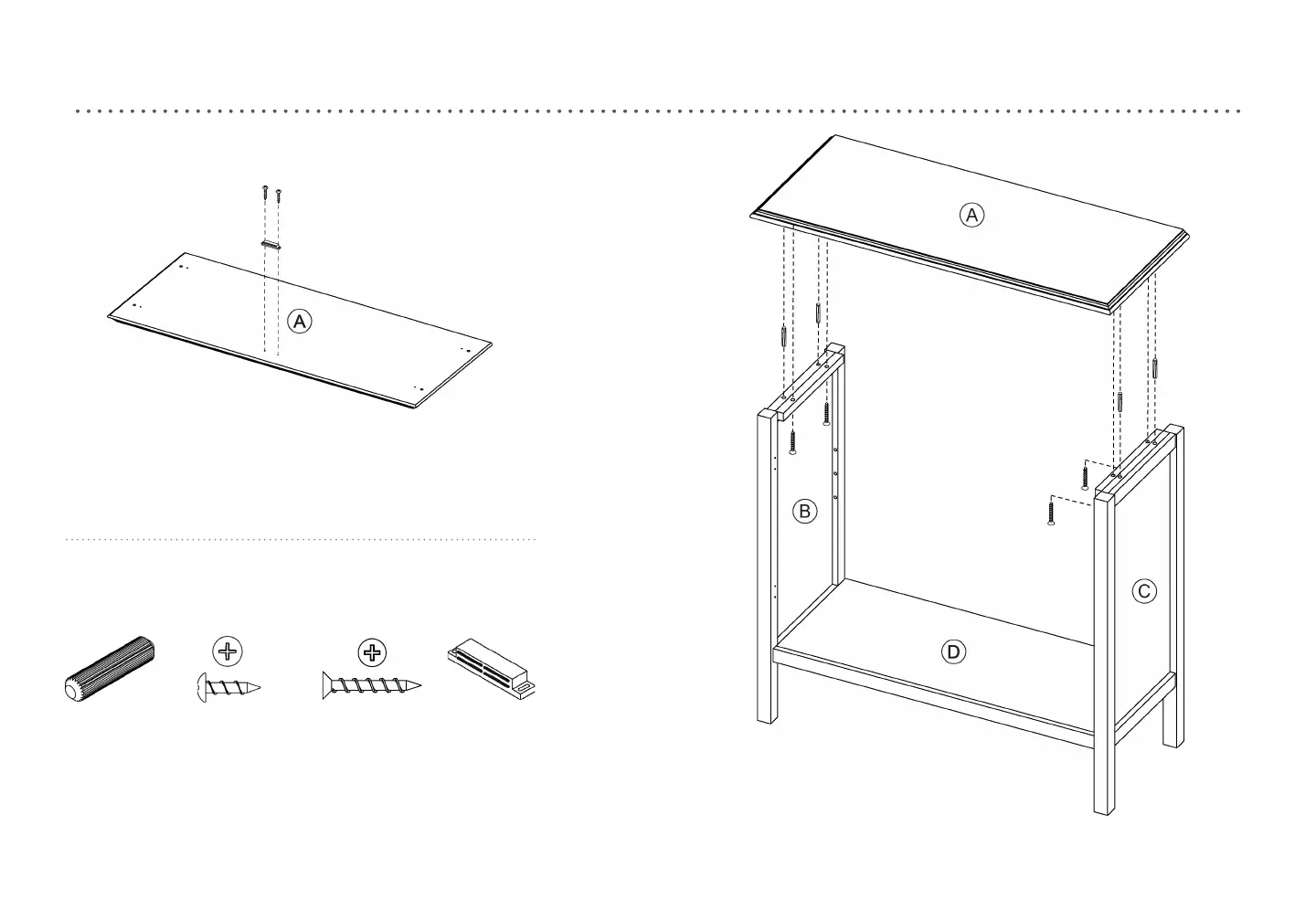 A

A

B

C

D