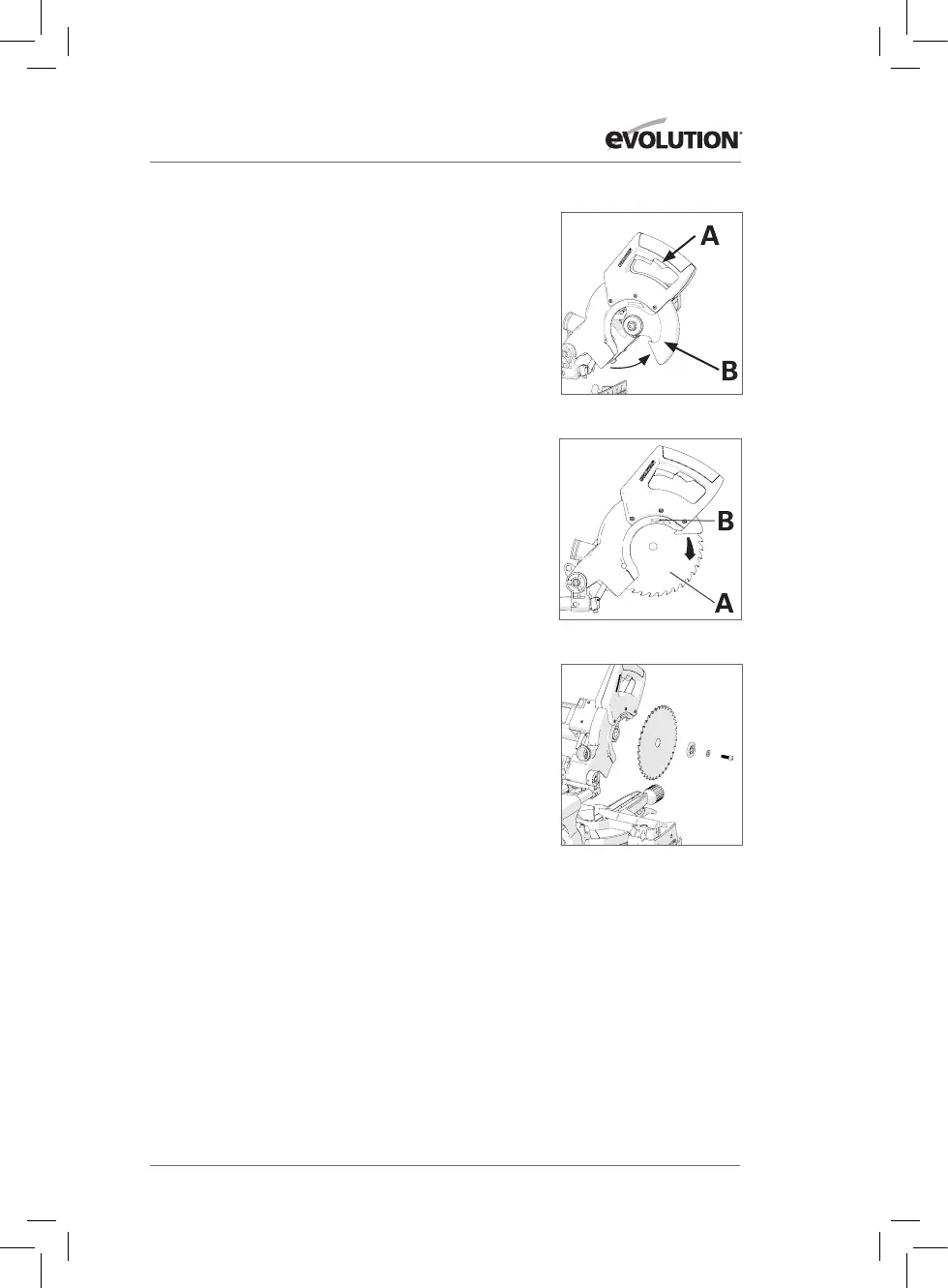 EVOLUTION®

A

B

B

A