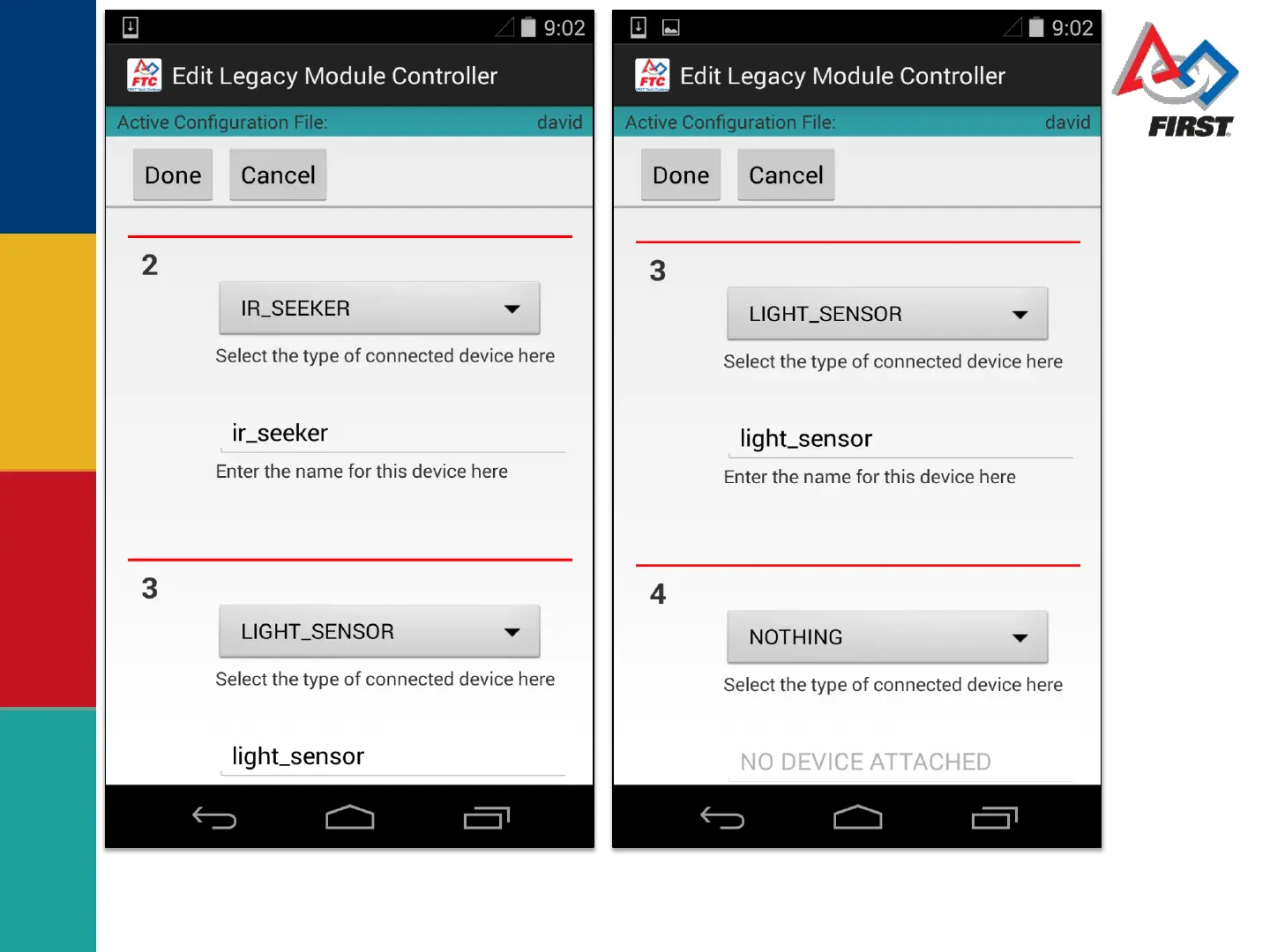 9:02

FTC Edit Legacy Module Controller

Active Configuration File: david

Done Cancel

2

IR_SEEKER

Select the type of connected device here

ir_seeker

Enter the name for this device here

3

LIGHT_SENSOR

Select the type of connected device here

light_sensor

9:02

FTC Edit Legacy Module Controller

Active Configuration File: david

Done Cancel

3

LIGHT_SENSOR

Select the type of connected device here

light_sensor

Enter the name for this device here

4

NOTHING

Select the type of connected device here

NO DEVICE ATTACHED

FIRST