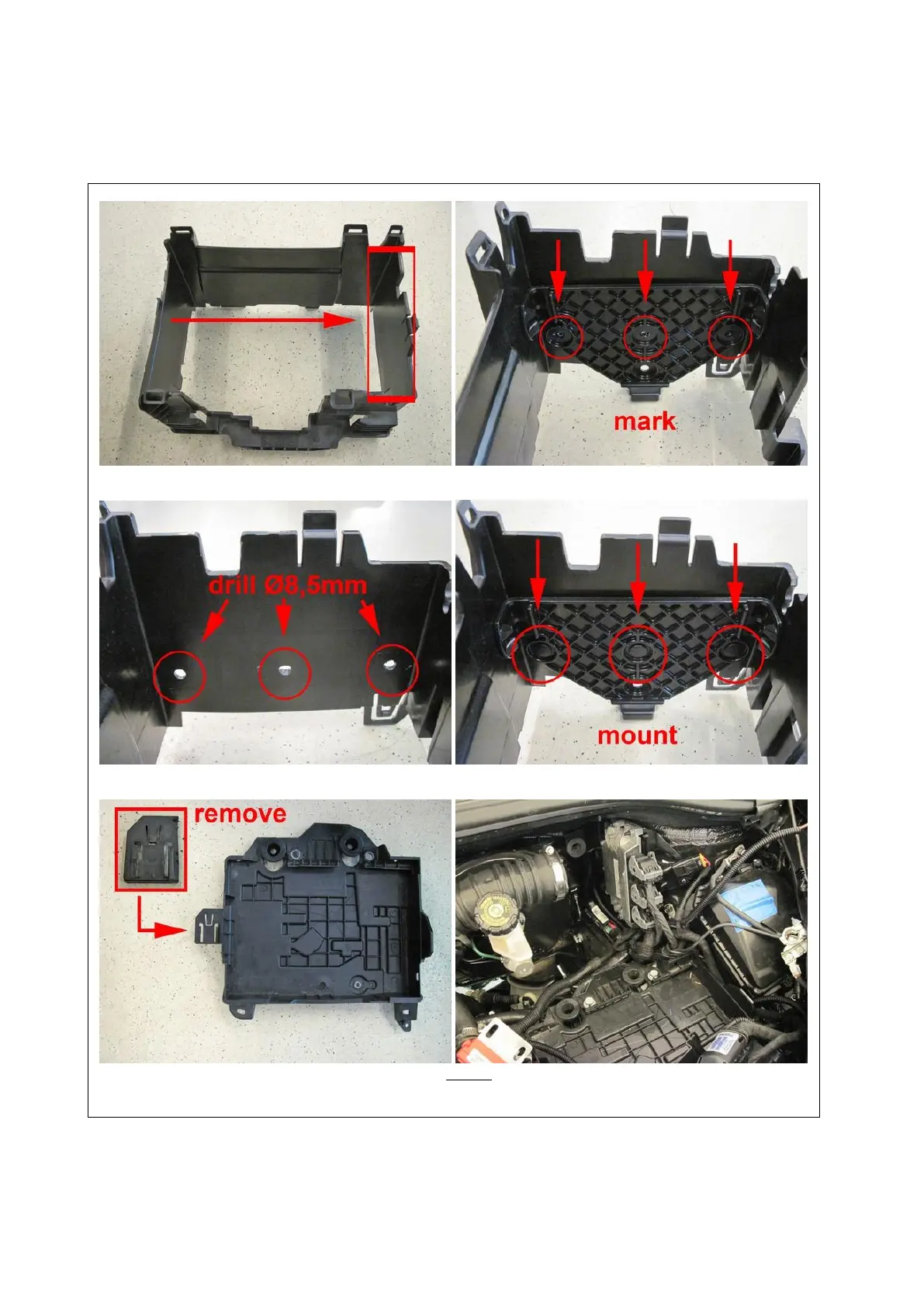 mark

drill Ø8,5mm

mount

remove