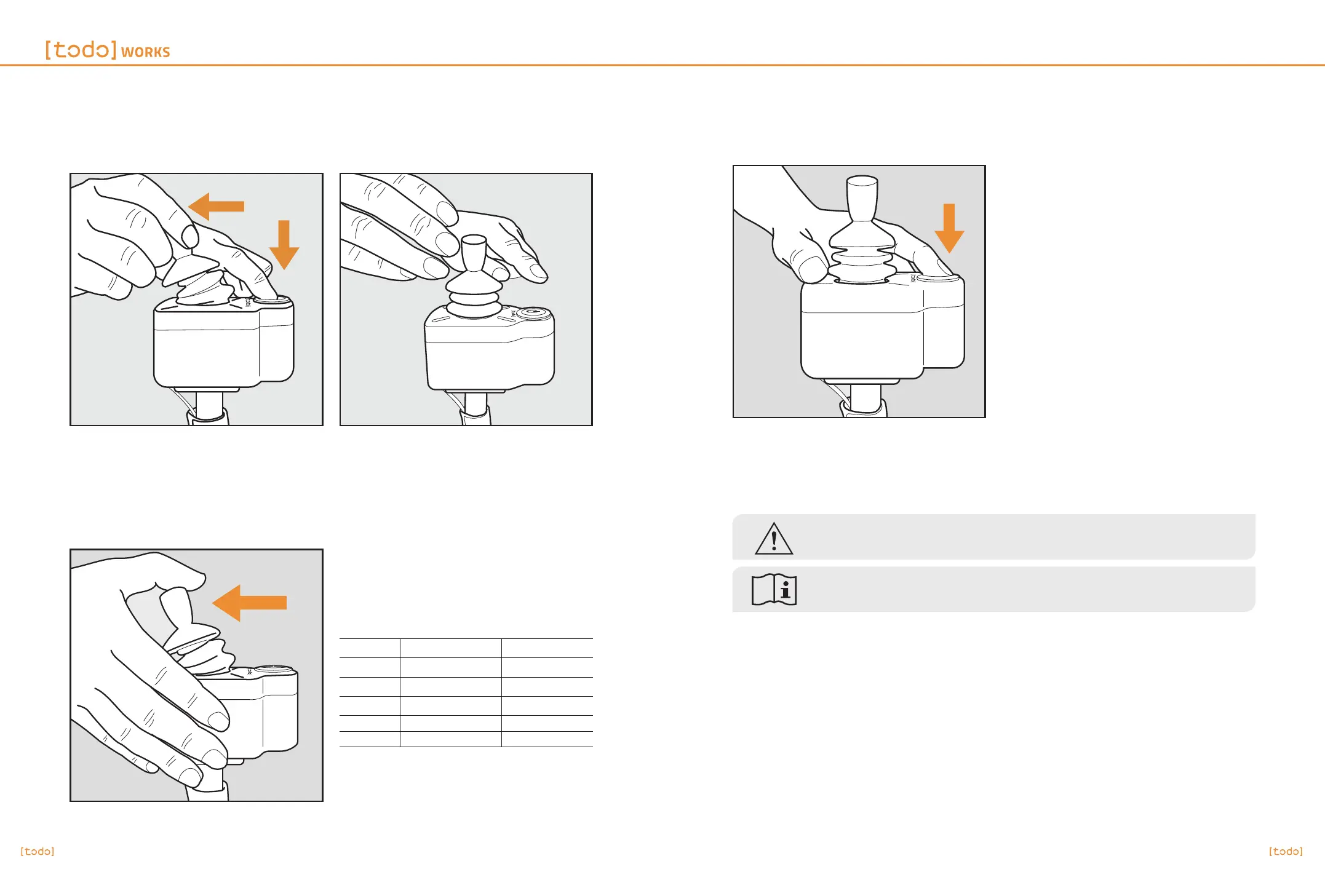 [todo] WORKS

[todo]

[todo]