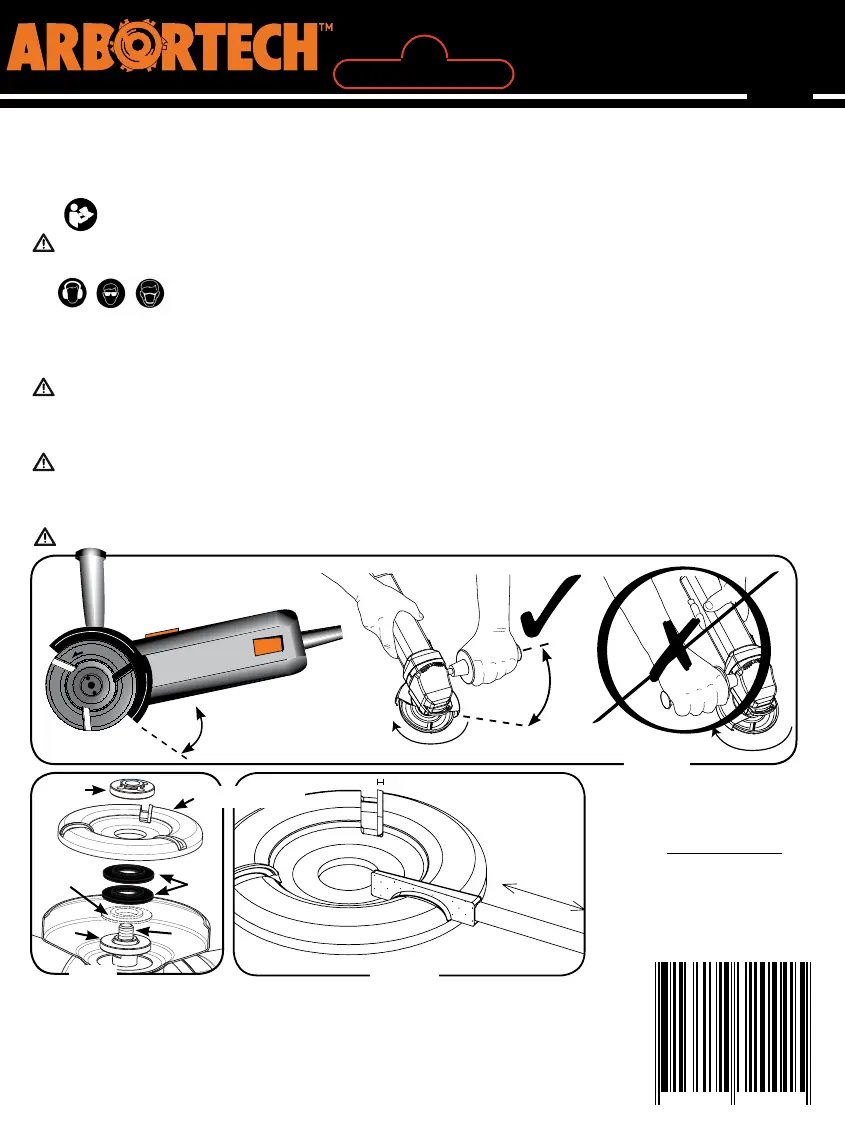 ARBORTECH™