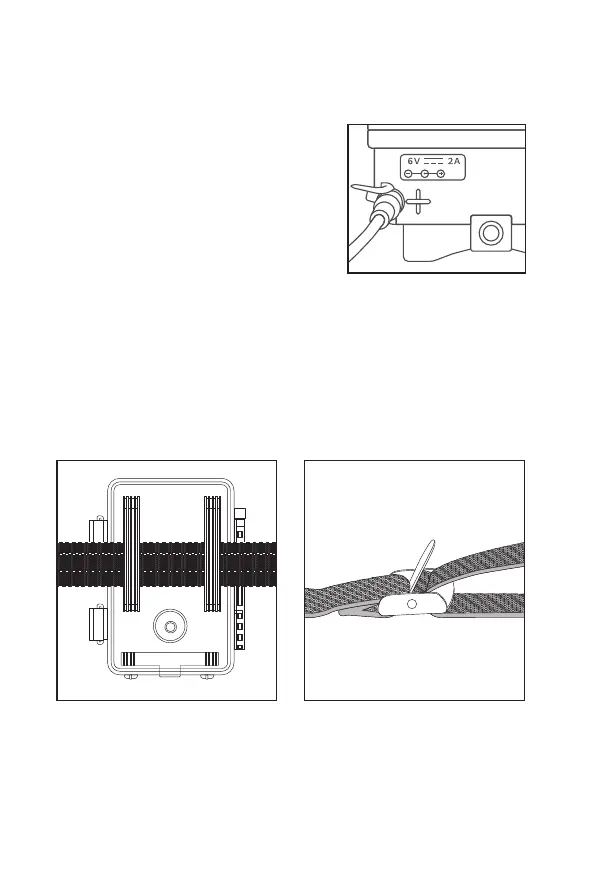 6V ⎓ 2A