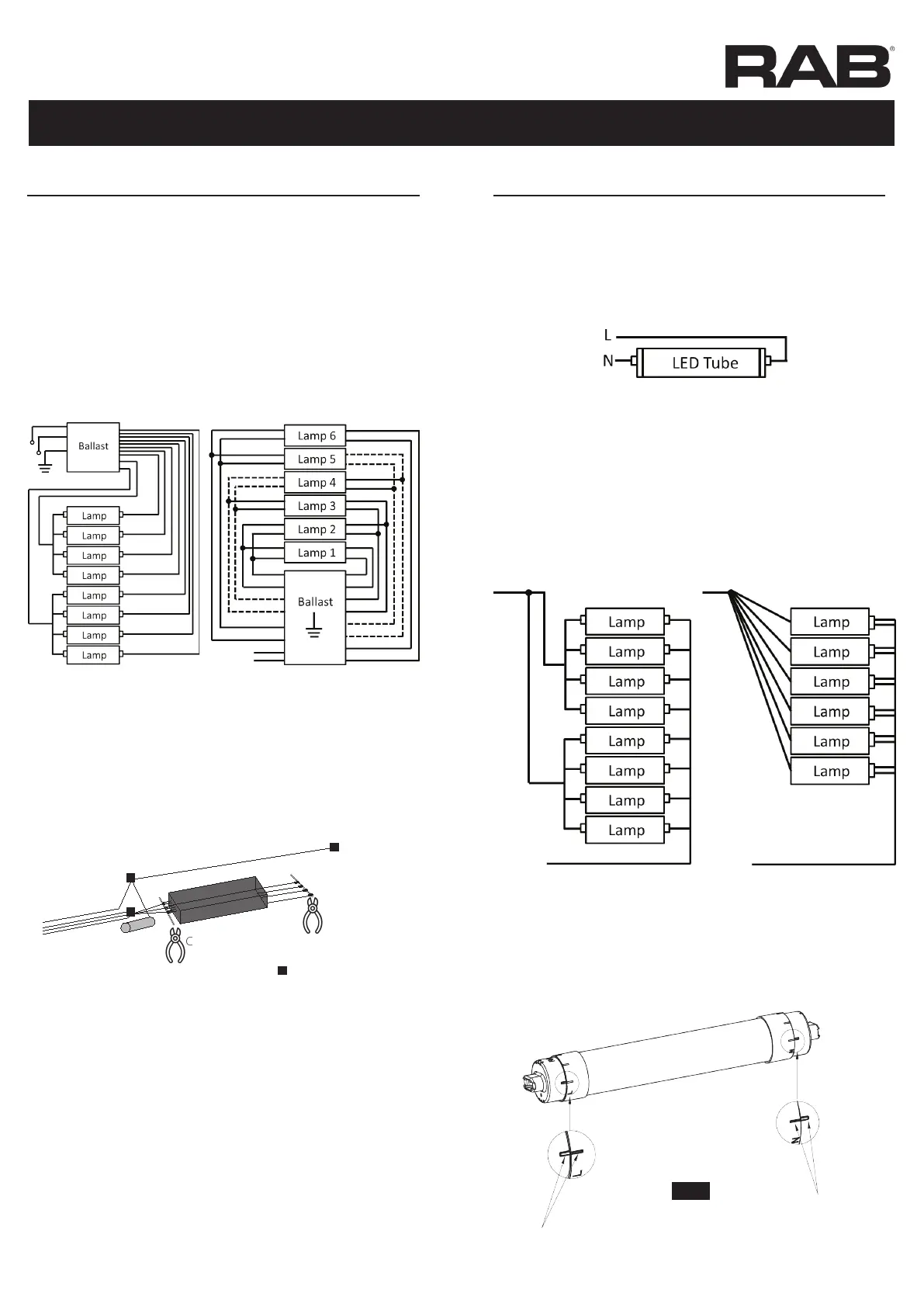 RAB®

Ballast

Lamp
Lamp
Lamp
Lamp
Lamp
Lamp
Lamp
Lamp

Lamp 6
Lamp 5
Lamp 4
Lamp 3
Lamp 2
Lamp 1

Ballast

C

L
N
LED Tube

Lamp
Lamp
Lamp
Lamp
Lamp
Lamp
Lamp
Lamp

Lamp
Lamp
Lamp
Lamp
Lamp
Lamp

L
N