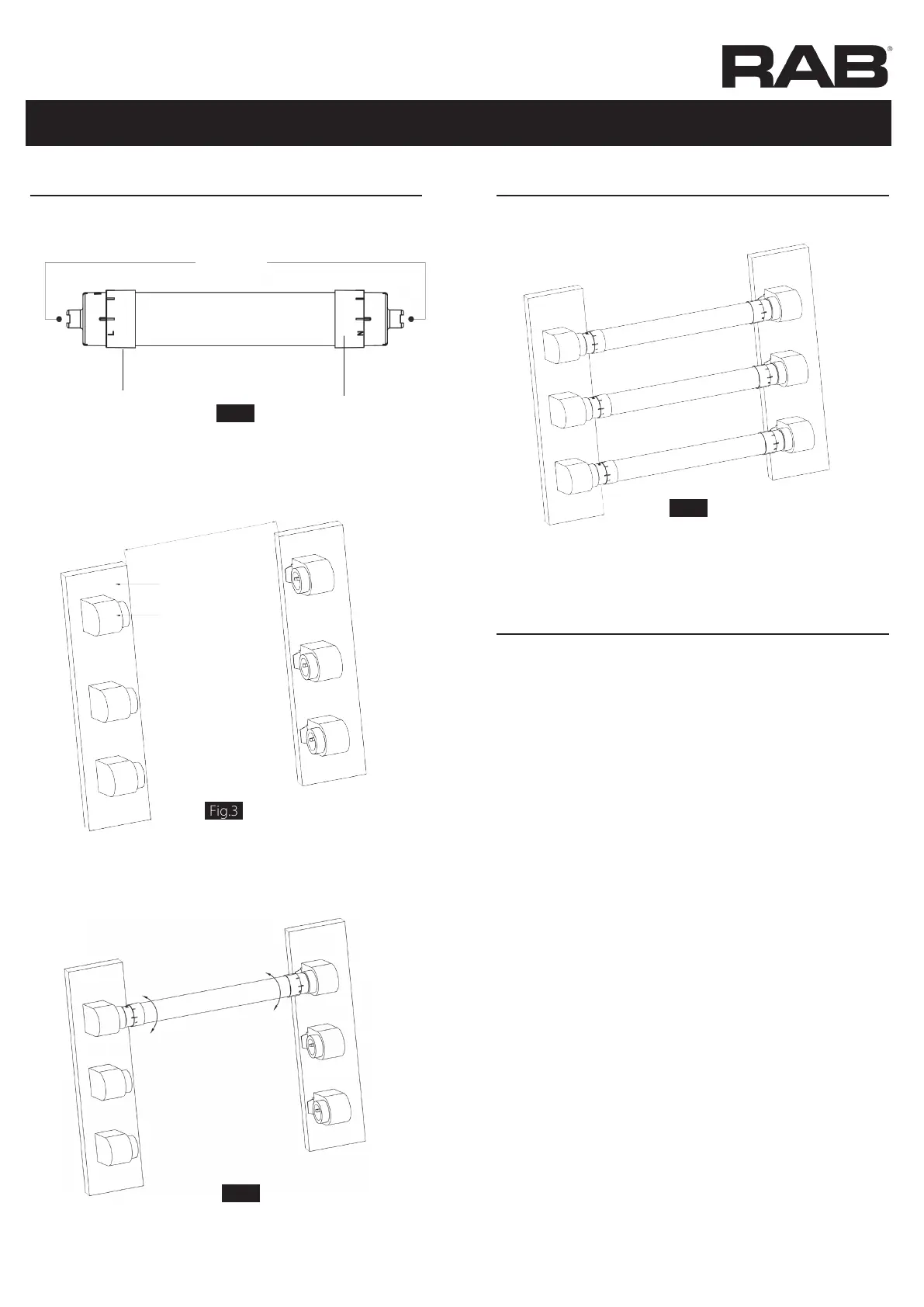 RAB®

L

N

Fig.3