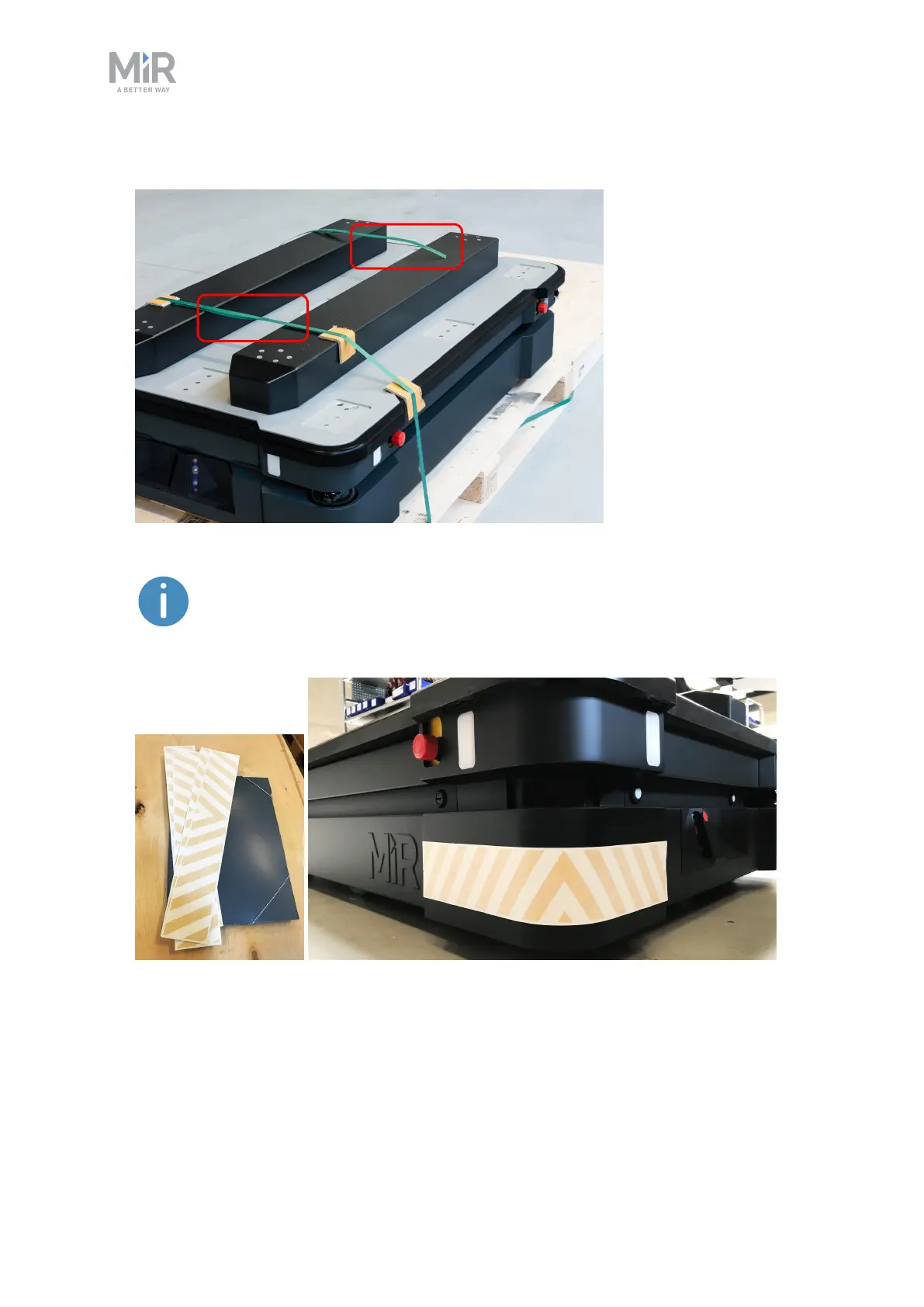 MiR
A BETTER WAY

MiR