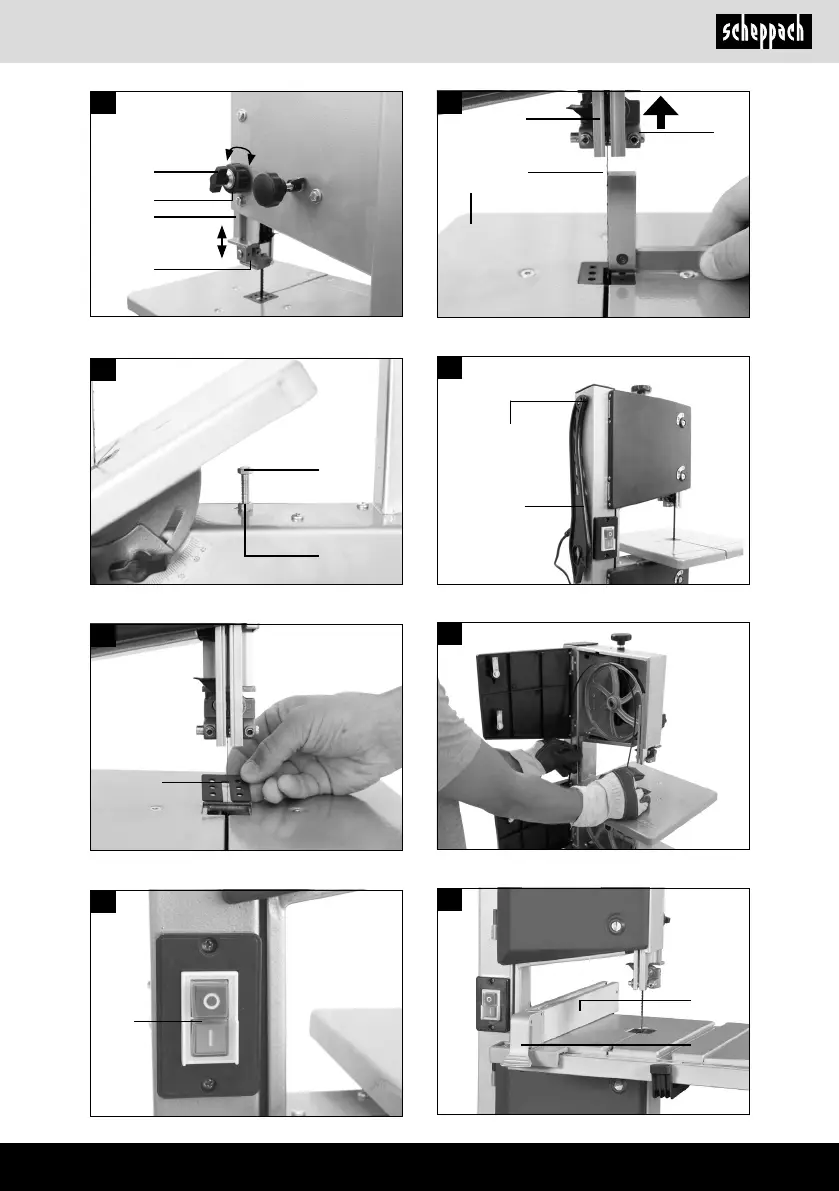 scheppach

O

I